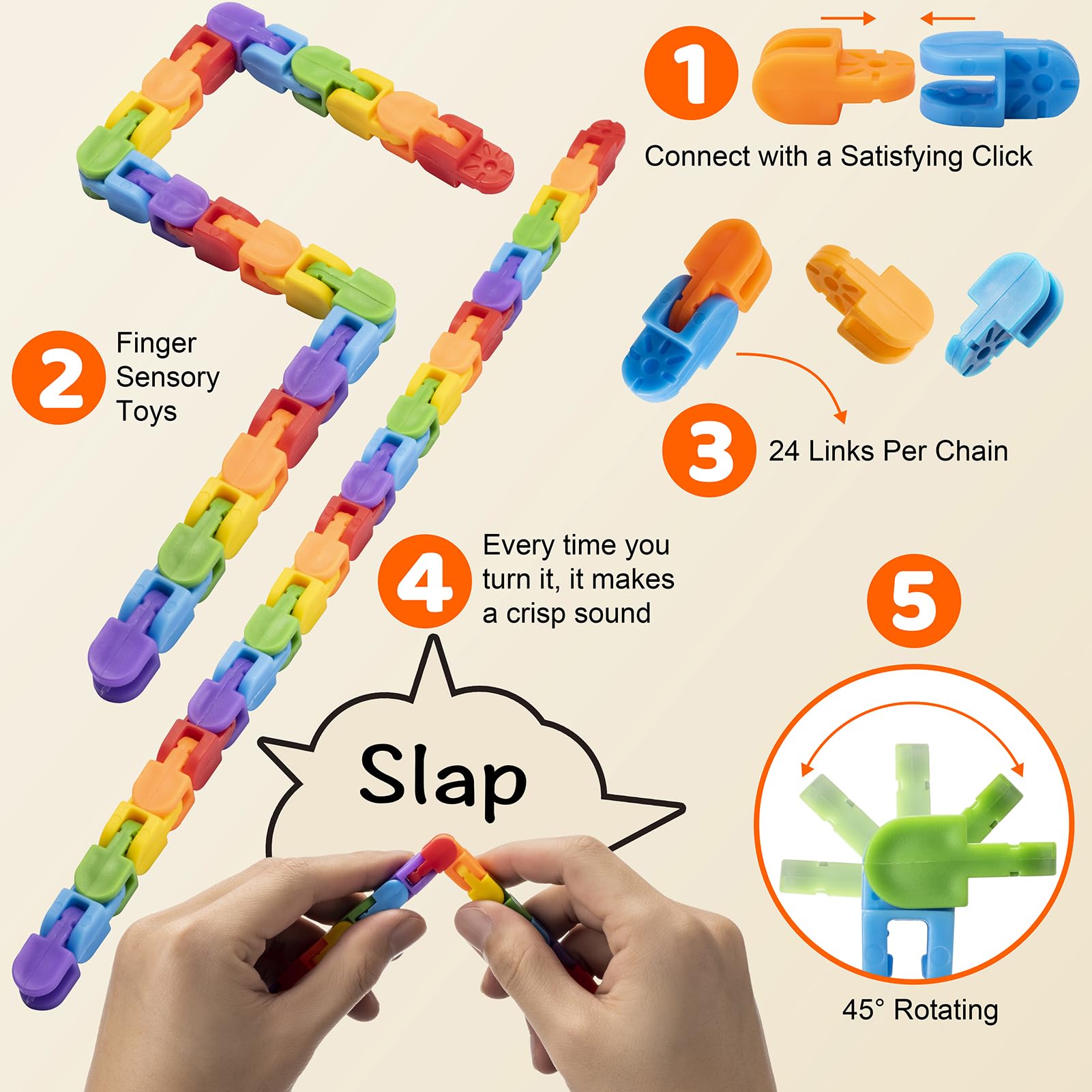 1
Connect with a Satisfying Click

2
Finger Sensory Toys

3
24 Links Per Chain

4
Every time you turn it, it makes a crisp sound

5

Slap

45° Rotating