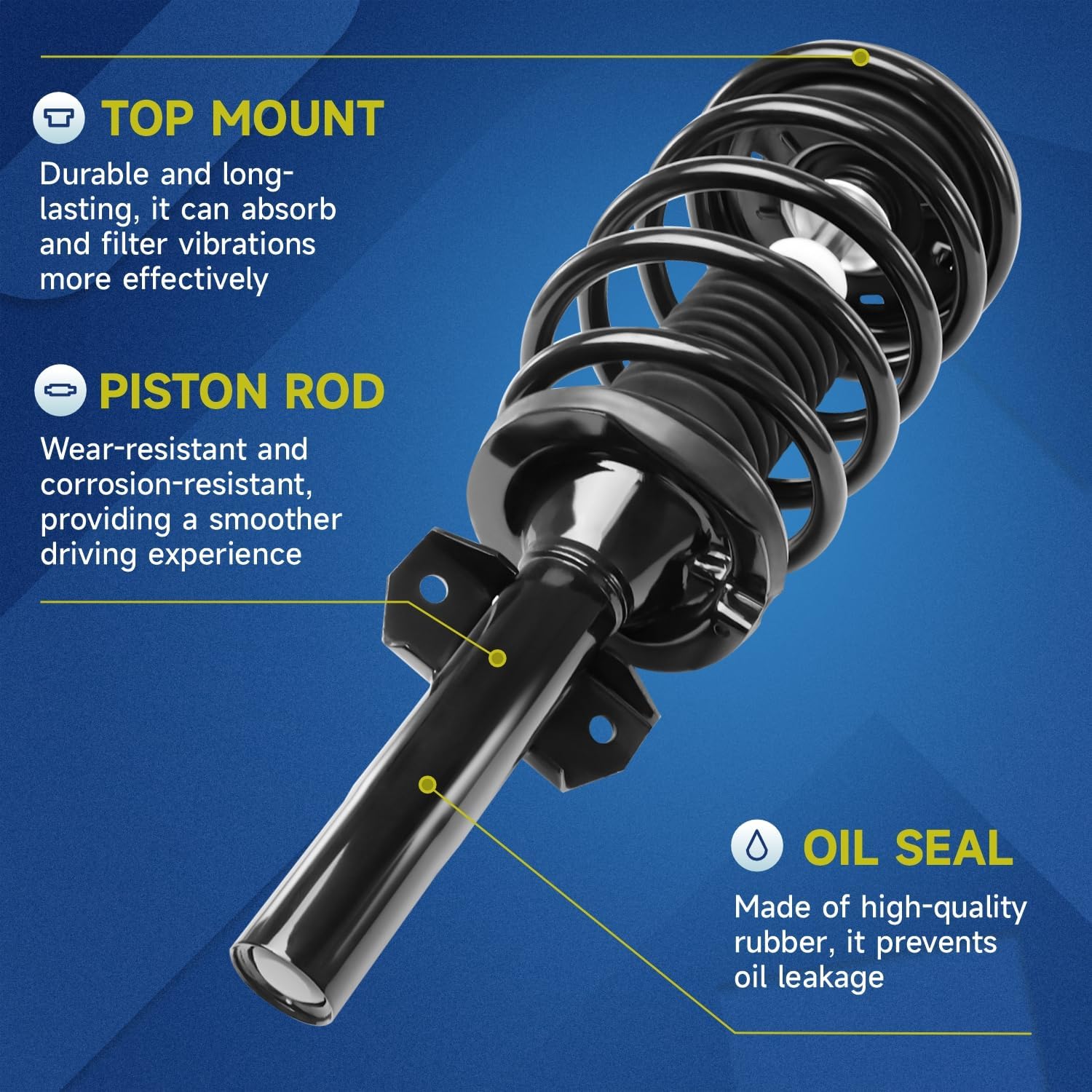 TOP MOUNT

Durable and long-lasting, it can absorb and filter vibrations more effectively

PISTON ROD

Wear-resistant and corrosion-resistant, providing a smoother driving experience

OIL SEAL

Made of high-quality rubber, it prevents oil leakage