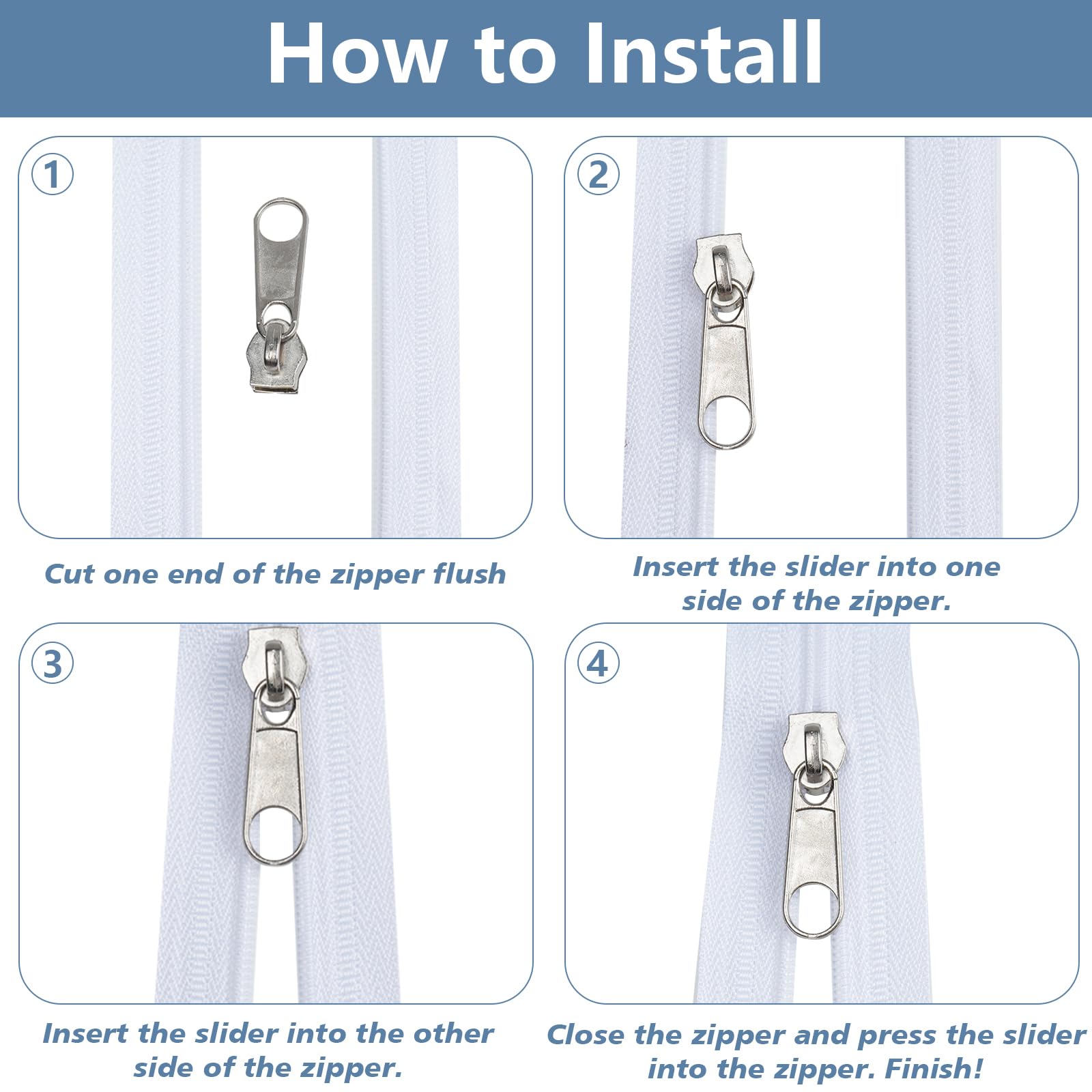 How to Install

1

Cut one end of the zipper flush

2

Insert the slider into one side of the zipper.

3

Insert the slider into the other side of the zipper.

4

Close the zipper and press the slider into the zipper. Finish!