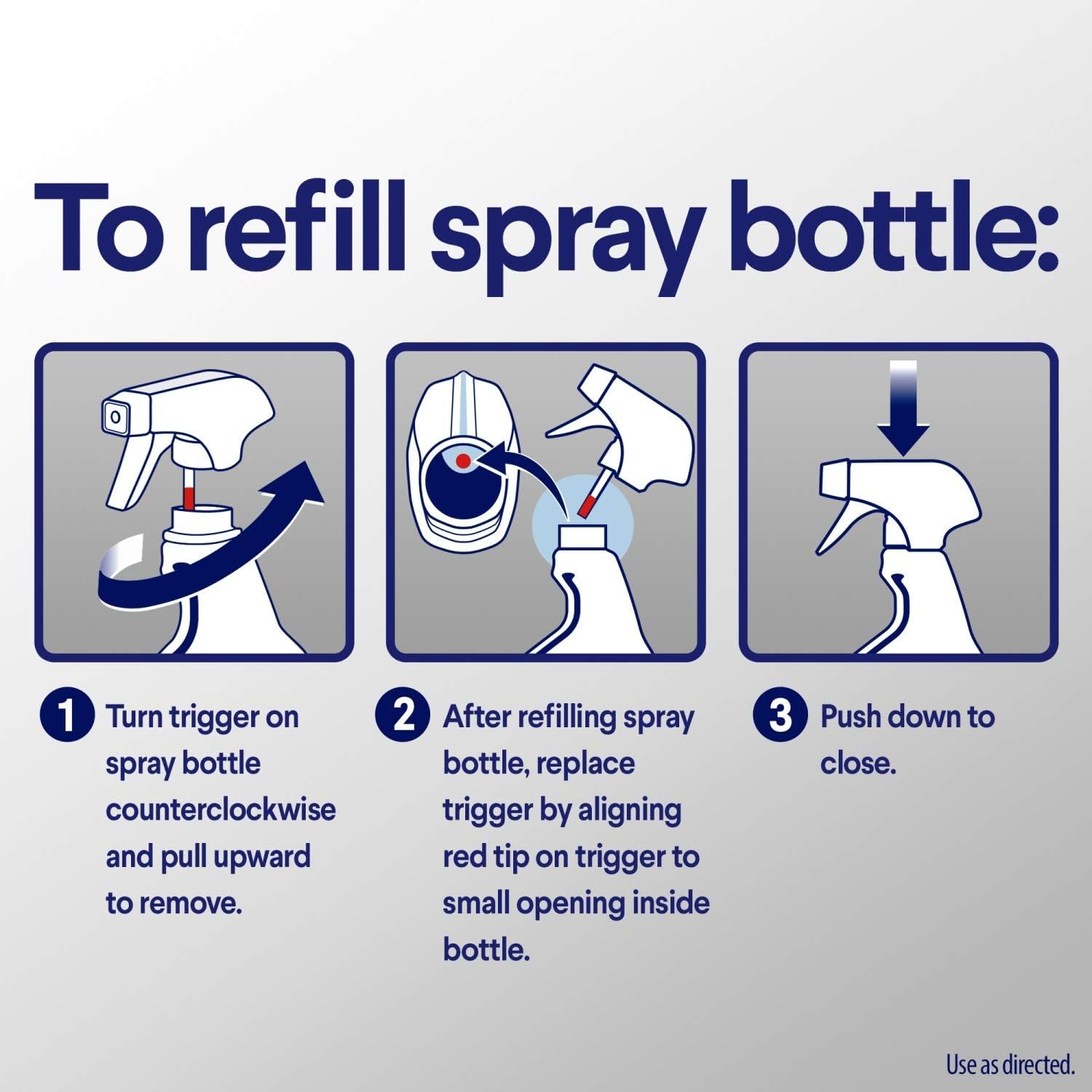 To refill spray bottle:

1 Turn trigger on spray bottle counterclockwise and pull upward to remove.

2 After refilling spray bottle, replace trigger by aligning red tip on trigger to small opening inside bottle.

3 Push down to close.

Use as directed.