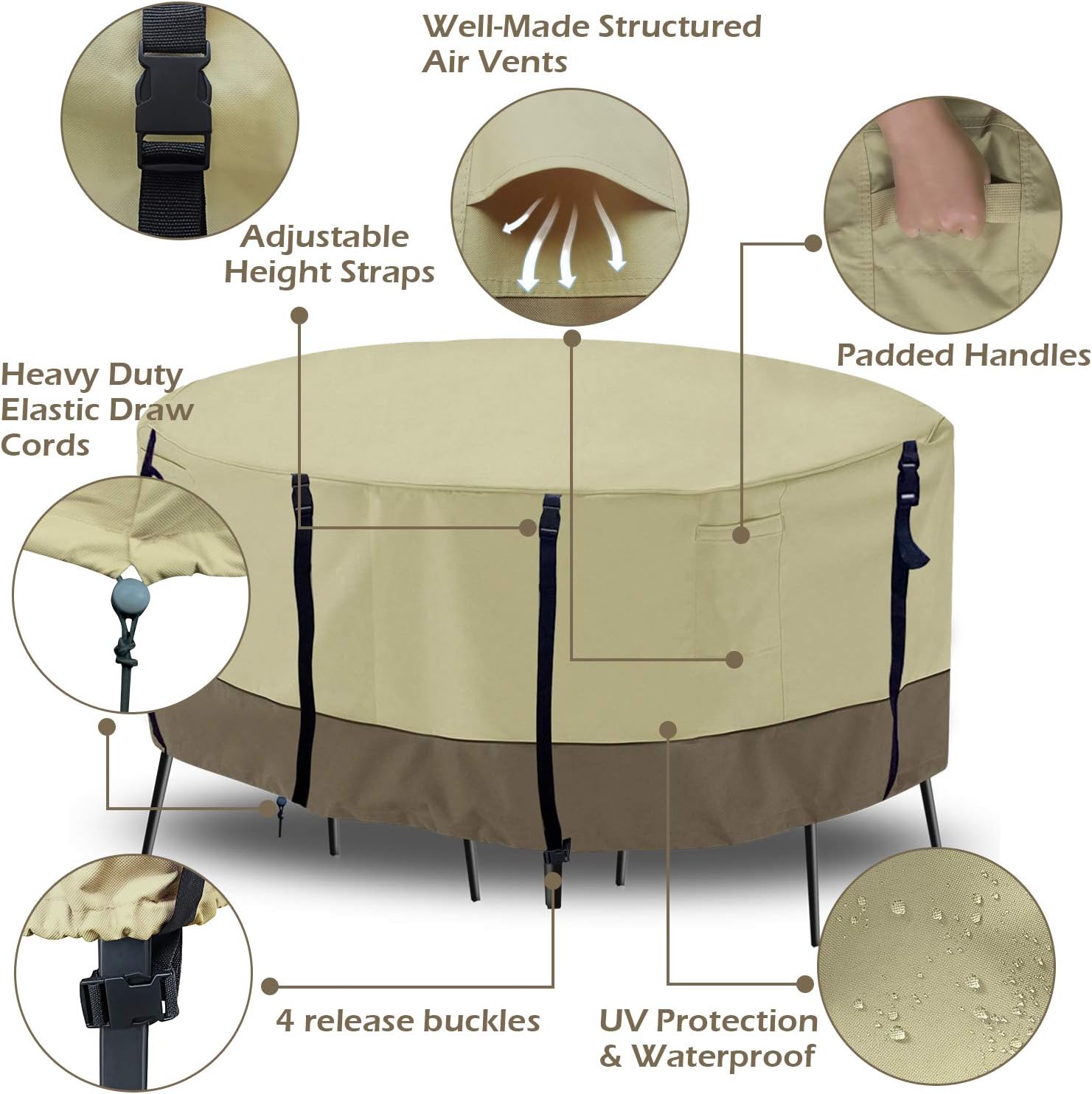 Well-Made Structured Air Vents

Adjustable Height Straps

Padded Handles

Heavy Duty Elastic Draw Cords

4 release buckles

UV Protection & Waterproof