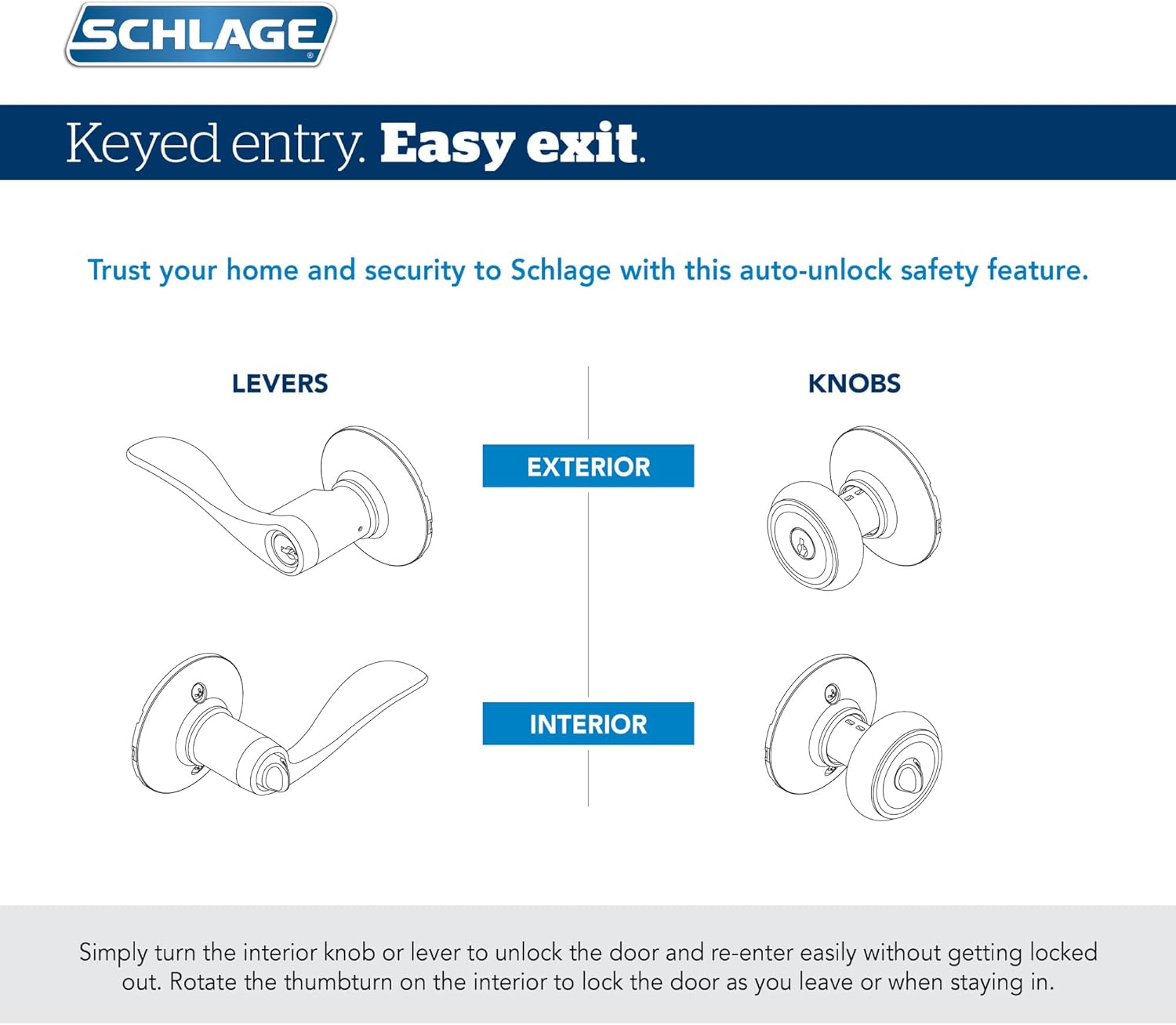 SCHLAGE®

Keyed entry. Easy exit.

Trust your home and security to Schlage with this auto-unlock safety feature.

LEVERS

KNOBS

EXTERIOR

INTERIOR

Simply turn the interior knob or lever to unlock the door and re-enter easily without getting locked out. Rotate the thumbturn on the interior to lock the door as you leave or when staying in.