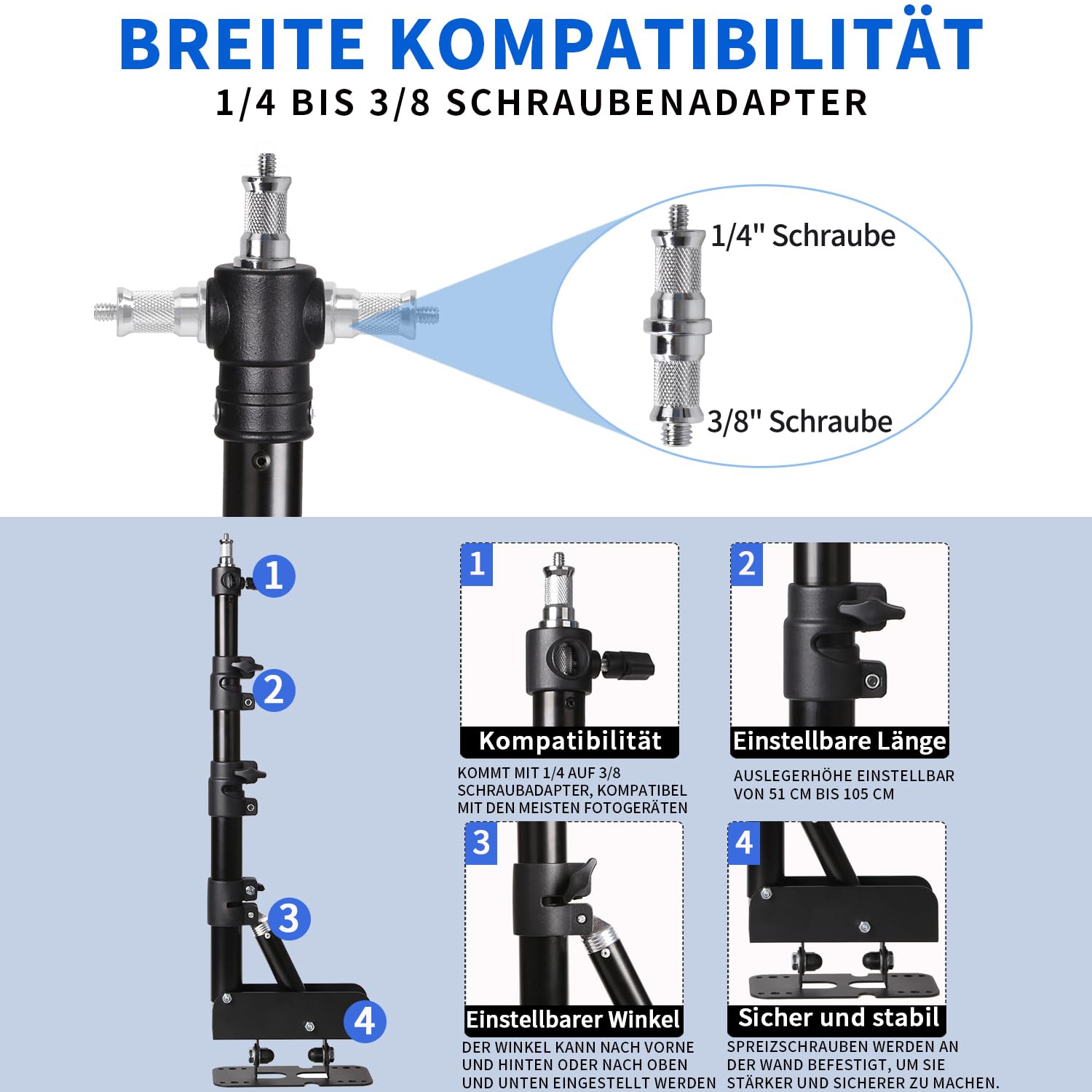 BREITE KOMPATIBILITÄT
1/4 BIS 3/8 SCHRAUBENADAPTER

1/4" Schraube
3/8" Schraube

1
2
3
4

1
Kompatibilität
KOMMT MIT 1/4 AUF 3/8 SCHRAUBADAPTER, KOMPATIBEL MIT DEN MEISTEN FOTOGERÄTEN

2
Einstellbare Länge
AUSLEGERHÖHE EINSTELLBAR VON 51 CM BIS 105 CM

3
Einstellbarer Winkel
DER WINKEL KANN NACH VORNE UND HINTEN ODER NACH OBEN UND UNTEN EINGESTELLT WERDEN

4
Sicher und stabil
SPREIZSCHRAUBEN WERDEN AN DER WAND BEFESTIGT, UM SIE STÄRKER UND SICHERER ZU MACHEN.