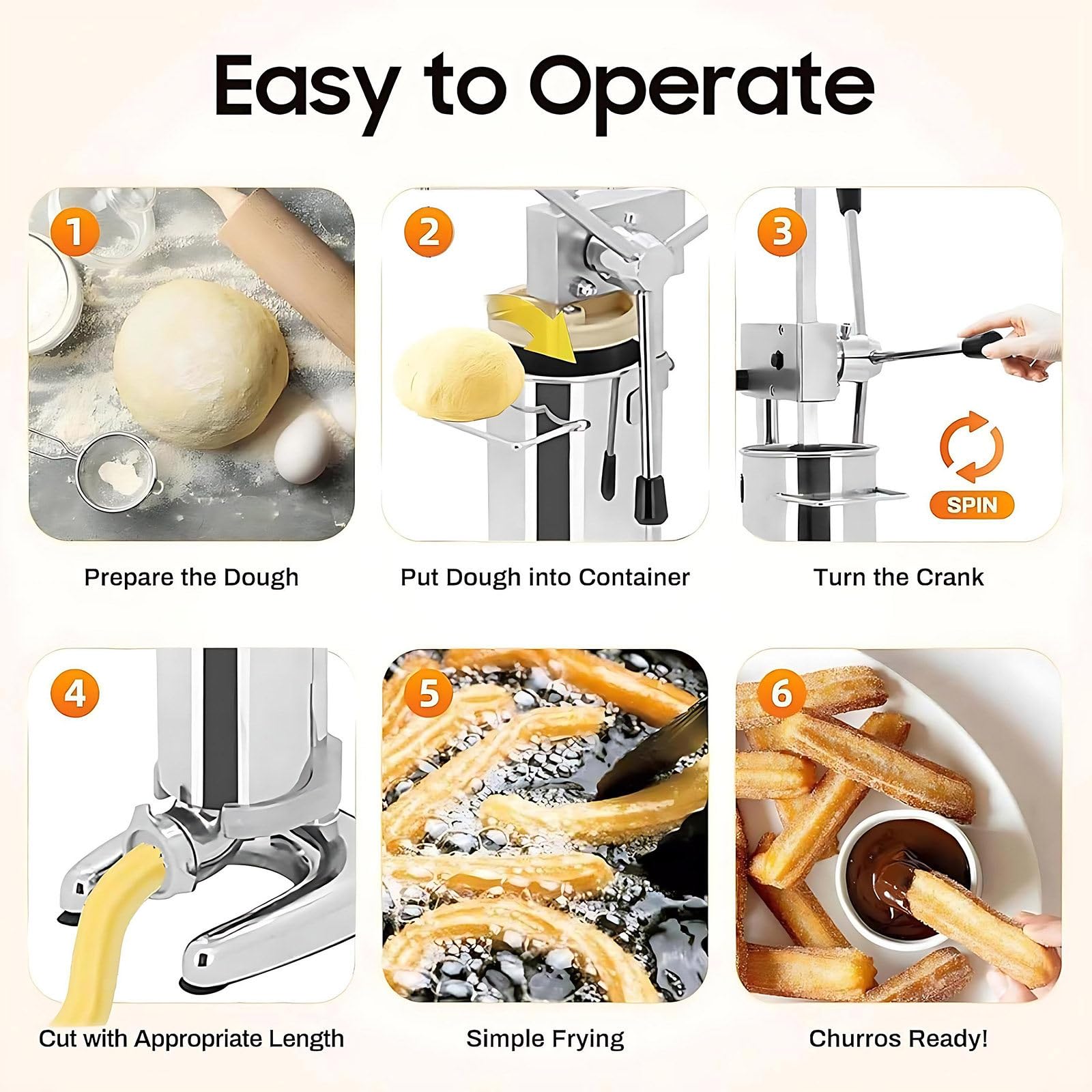 Easy to Operate

1

Prepare the Dough

2

Put Dough into Container

3

SPIN

Turn the Crank

4

Cut with Appropriate Length

5

Simple Frying

6

Churros Ready!