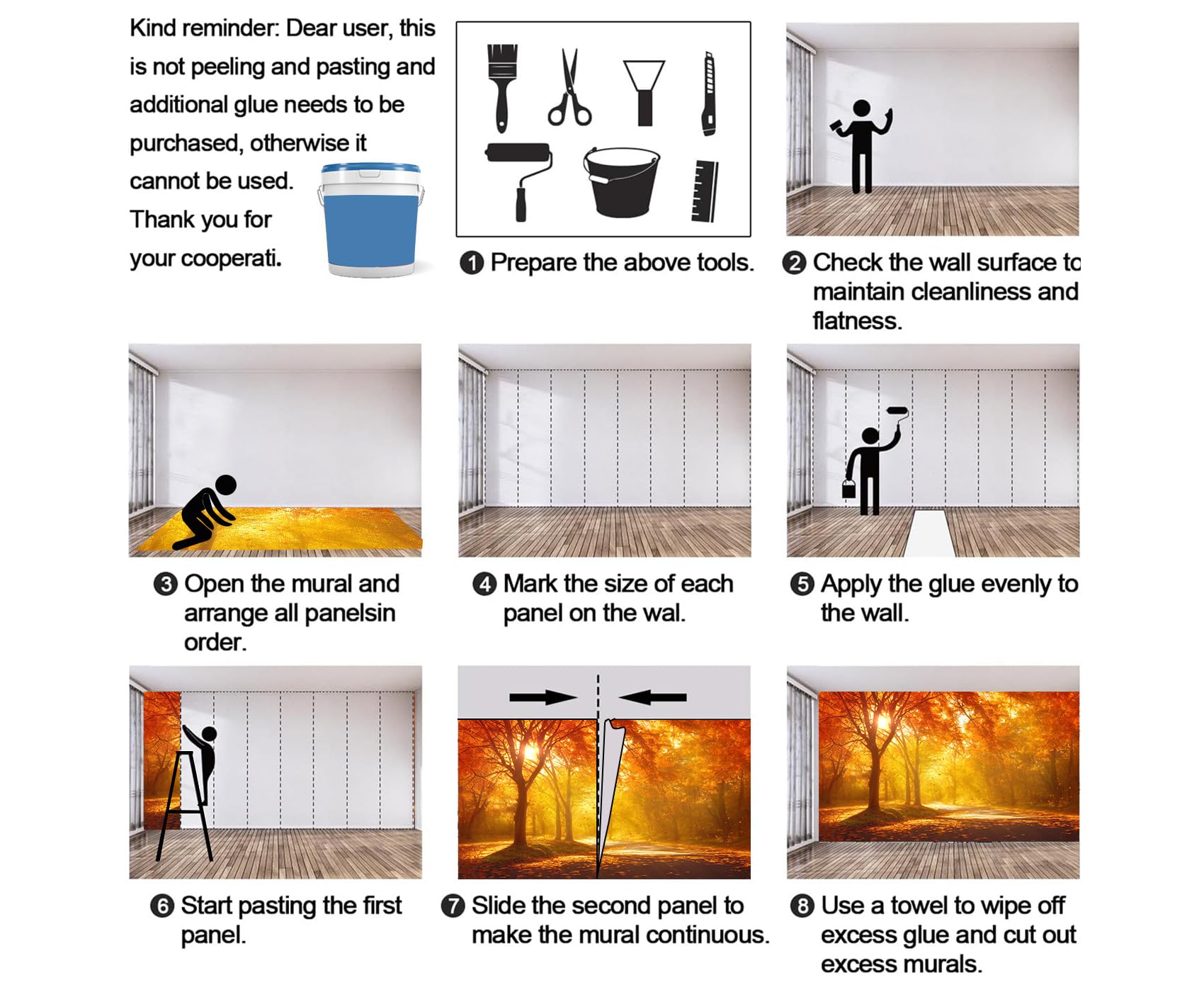 Kind reminder: Dear user, this is not peeling and pasting and additional glue needs to be purchased, otherwise it cannot be used. Thank you for your cooperati.

❶ Prepare the above tools.

❷ Check the wall surface to maintain cleanliness and flatness.

❸ Open the mural and arrange all panelsin order.

❹ Mark the size of each panel on the wal.

❺ Apply the glue evenly to the wall.

❻ Start pasting the first panel.

❼ Slide the second panel to make the mural continuous.

❽ Use a towel to wipe off excess glue and cut out excess murals.