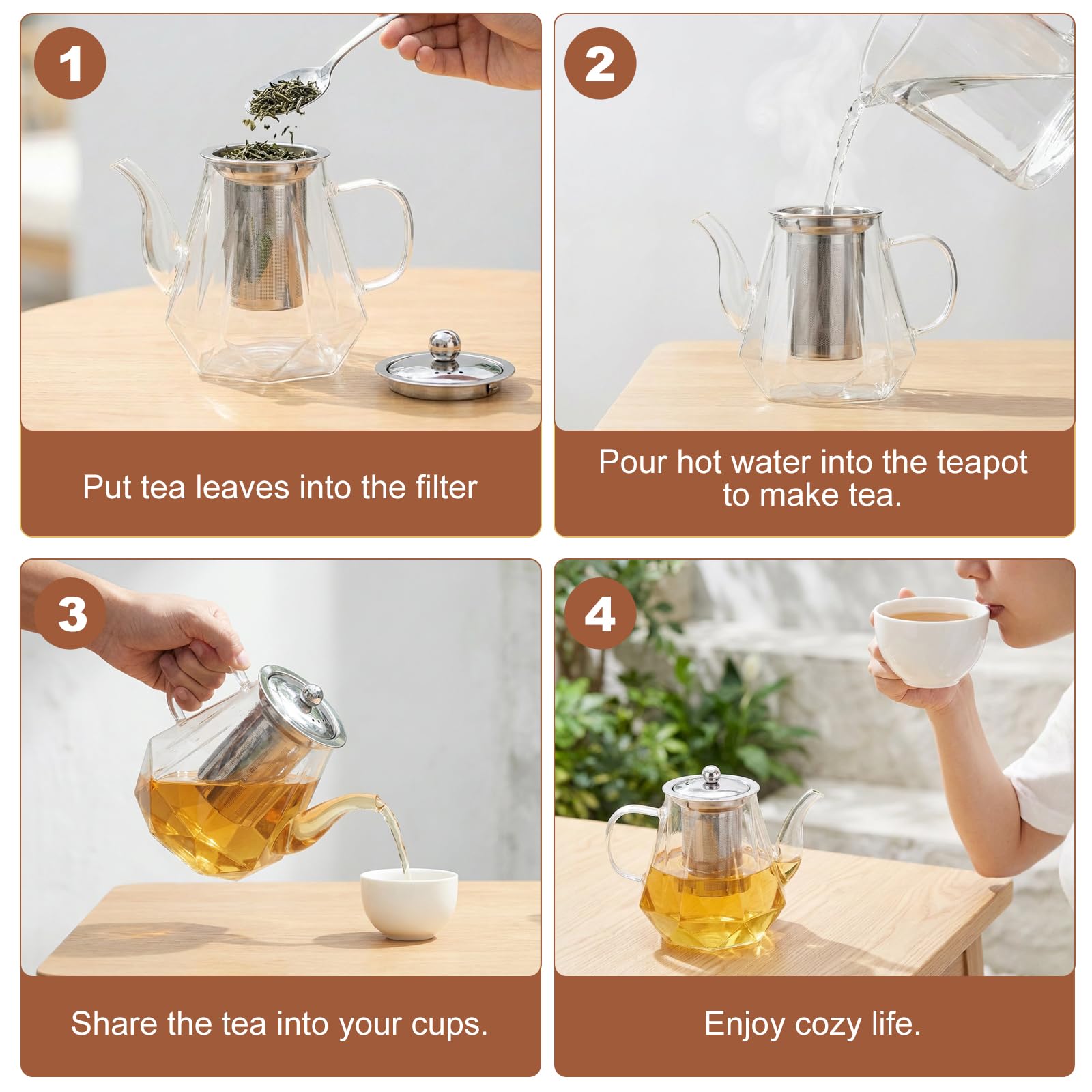 1

Put tea leaves into the filter

2

Pour hot water into the teapot to make tea.

3

Share the tea into your cups.

4

Enjoy cozy life.