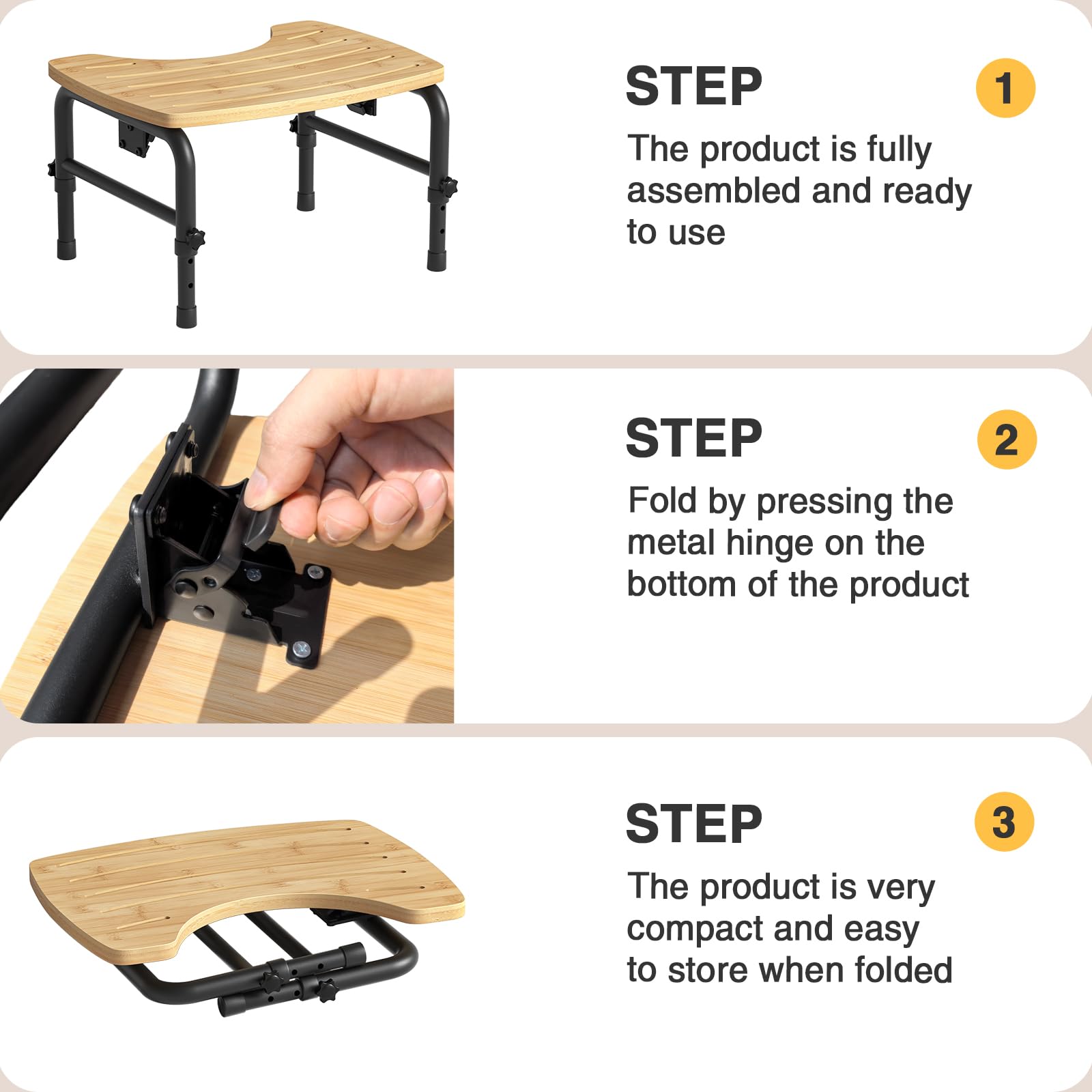 STEP 1

The product is fully assembled and ready to use

STEP 2

Fold by pressing the metal hinge on the bottom of the product

STEP 3

The product is very compact and easy to store when folded