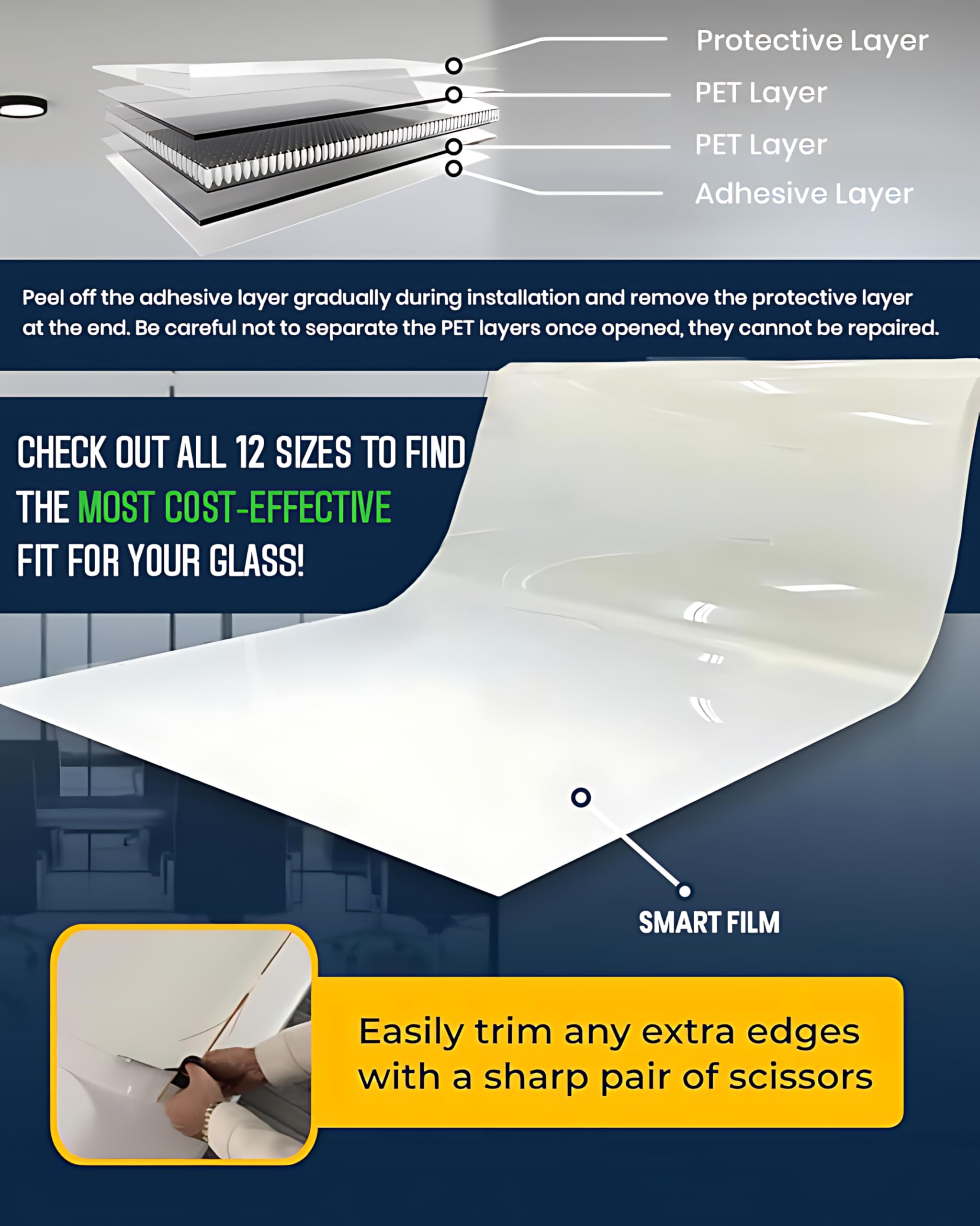 Protective Layer
PET Layer
PET Layer
Adhesive Layer

Peel off the adhesive layer gradually during installation and remove the protective layer at the end. Be careful not to separate the PET layers once opened, they cannot be repaired.

CHECK OUT ALL 12 SIZES TO FIND THE MOST COST-EFFECTIVE FIT FOR YOUR GLASS!

SMART FILM

Easily trim any extra edges with a sharp pair of scissors