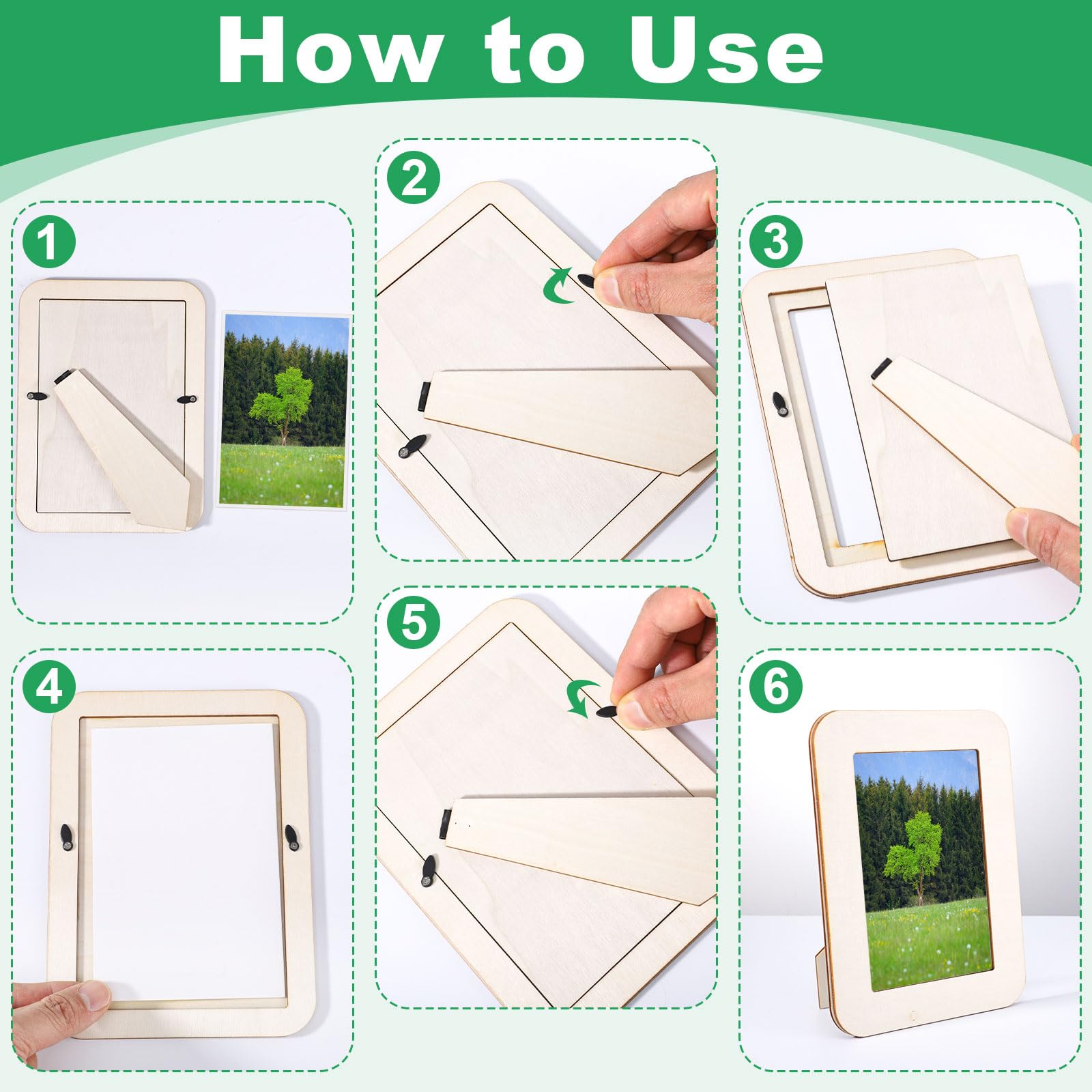 How to Use

1

2

3

4

5

6