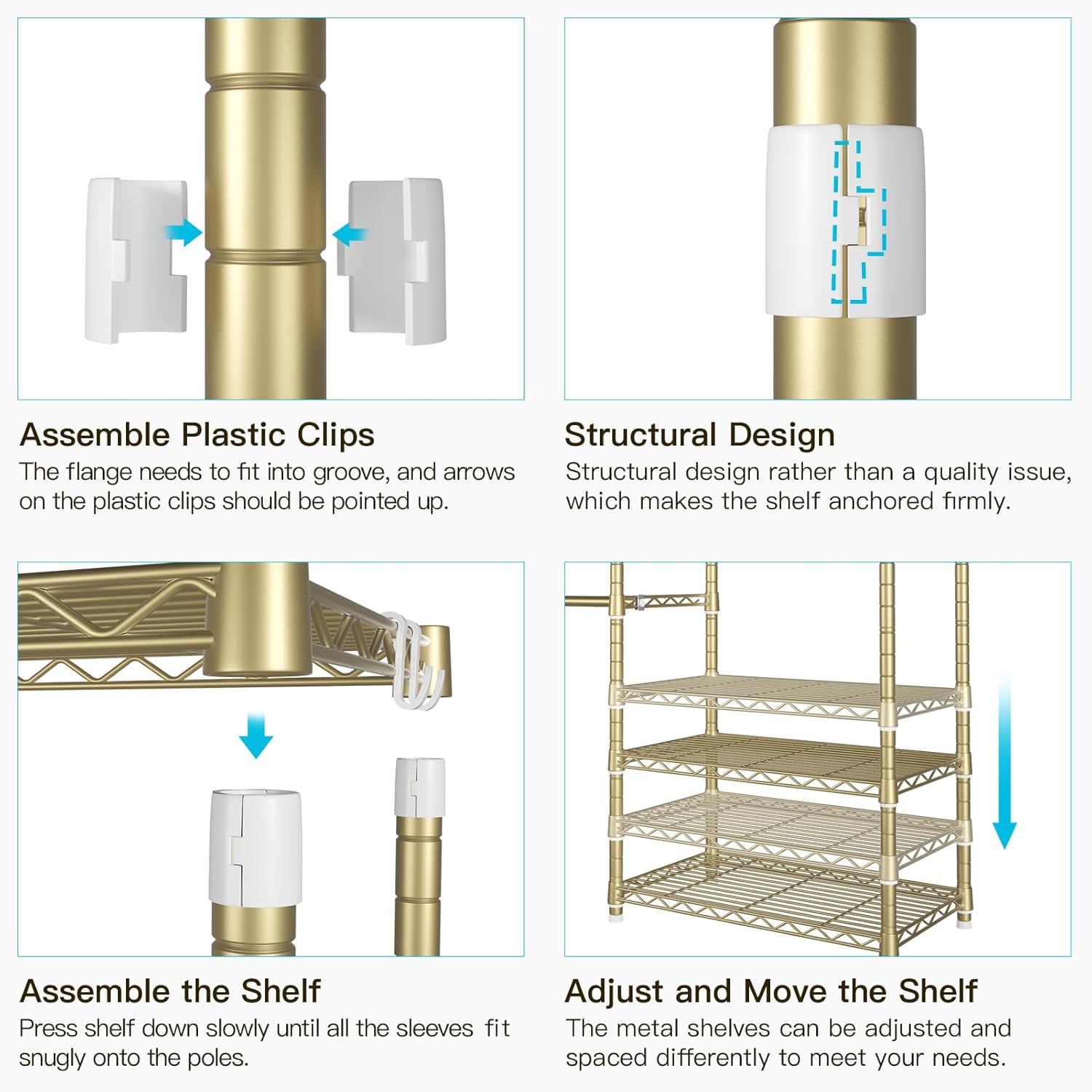 Assemble Plastic Clips
The flange needs to fit into groove, and arrows on the plastic clips should be pointed up.

Structural Design
Structural design rather than a quality issue, which makes the shelf anchored firmly.

Assemble the Shelf
Press shelf down slowly until all the sleeves fit snugly onto the poles.

Adjust and Move the Shelf
The metal shelves can be adjusted and spaced differently to meet your needs.