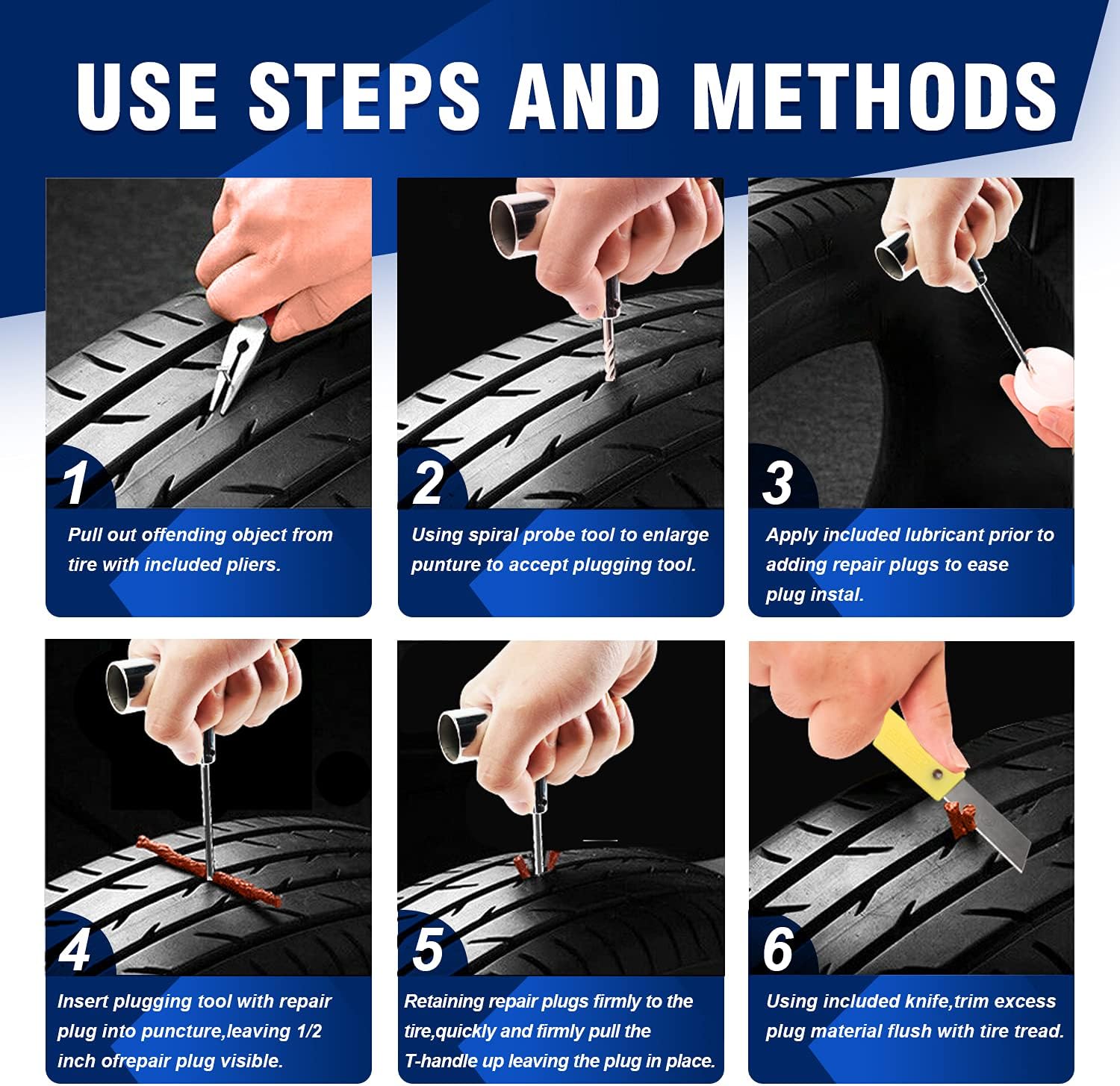 USE STEPS AND METHODS

1
Pull out offending object from tire with included pliers.

2
Using spiral probe tool to enlarge punture to accept plugging tool.

3
Apply included lubricant prior to adding repair plugs to ease plug instal.

4
Insert plugging tool with repair plug into puncture,leaving 1/2 inch ofrepair plug visible.

5
Retaining repair plugs firmly to the tire,quickly and firmly pull the T-handle up leaving the plug in place.

6
Using included knife,trim excess plug material flush with tire tread.