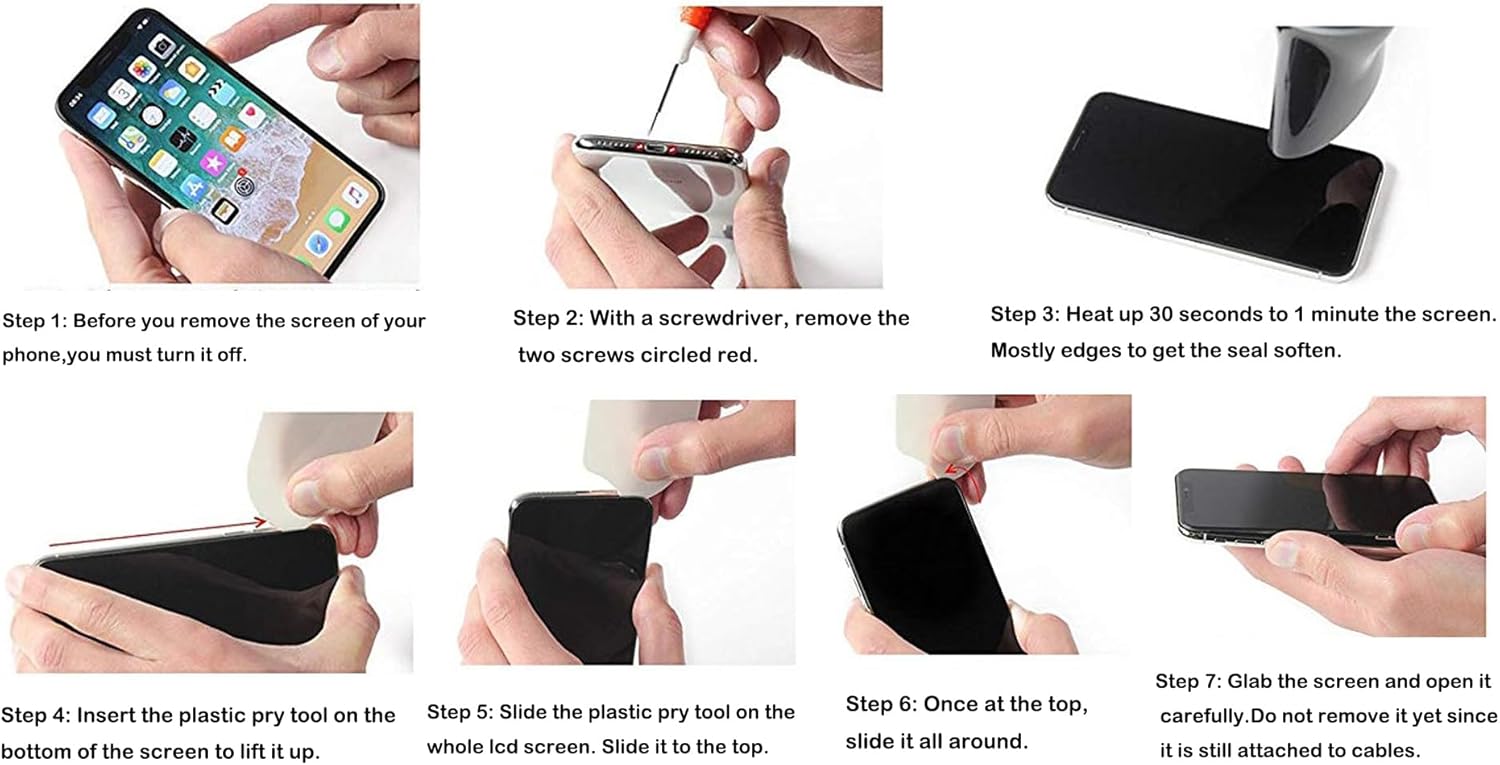 Step 1: Before you remove the screen of your phone,you must turn it off.

Step 2: With a screwdriver, remove the two screws circled red.

Step 3: Heat up 30 seconds to 1 minute the screen. Mostly edges to get the seal soften.

Step 4: Insert the plastic pry tool on the bottom of the screen to lift it up.

Step 5: Slide the plastic pry tool on the whole lcd screen. Slide it to the top.

Step 6: Once at the top, slide it all around.

Step 7: Glab the screen and open it carefully.Do not remove it yet since it is still attached to cables.