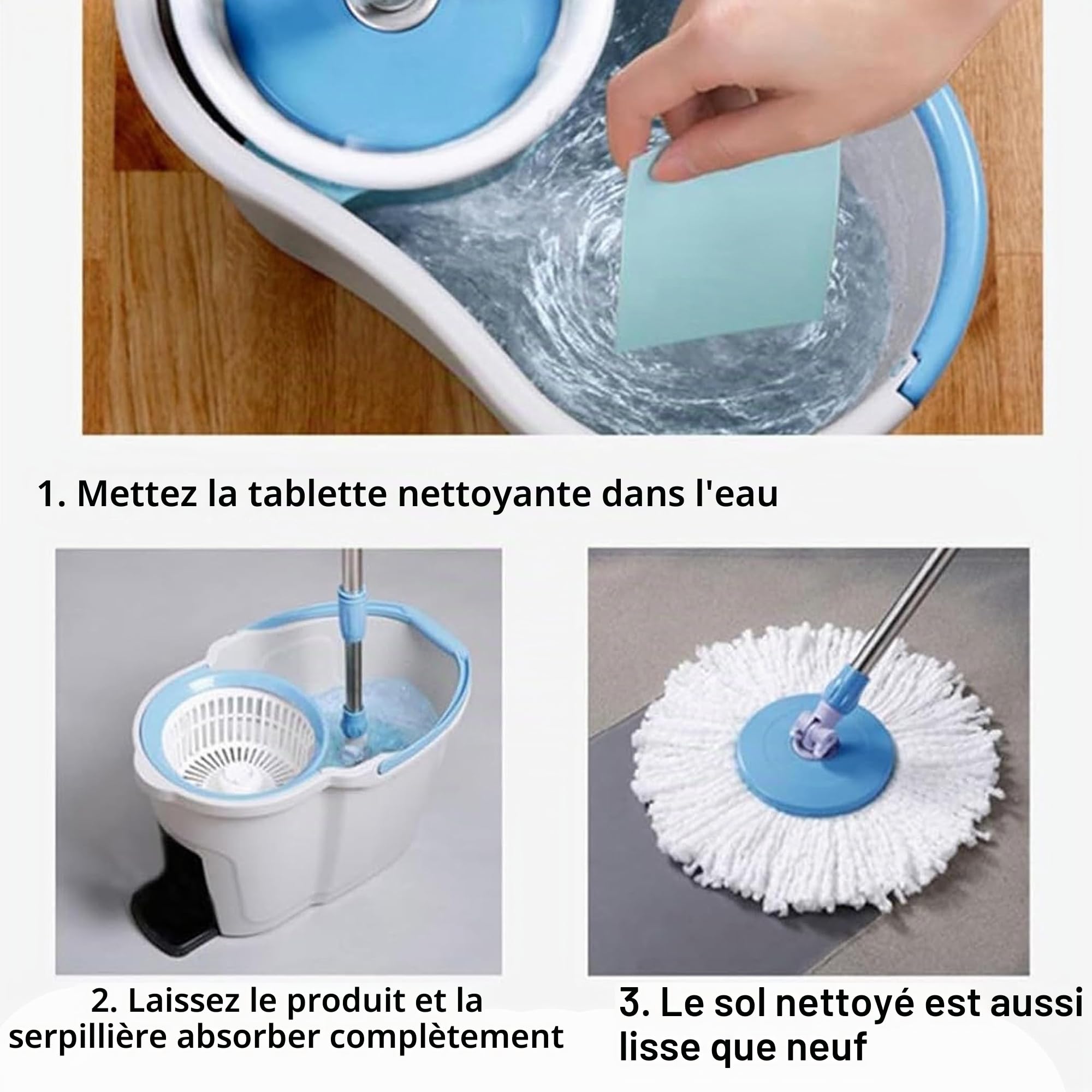 1. Mettez la tablette nettoyante dans l'eau

2. Laissez le produit et la serpillière absorber complètement

3. Le sol nettoyé est aussi lisse que neuf