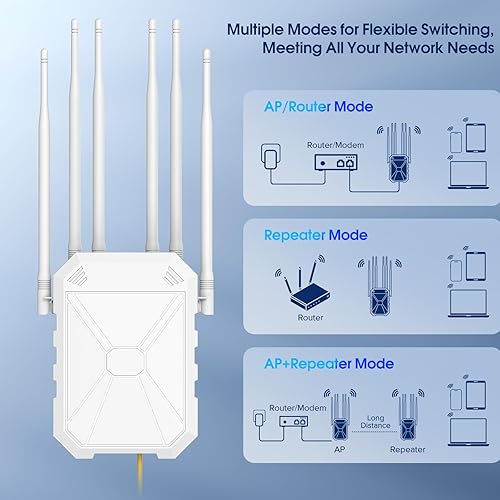 Multiple Modes for Flexible Switching, Meeting All Your Network Needs

AP/Router Mode

Router/Modem

Repeater Mode

Router

AP+Repeater Mode

Router/Modem

Long Distance

AP

Repeater