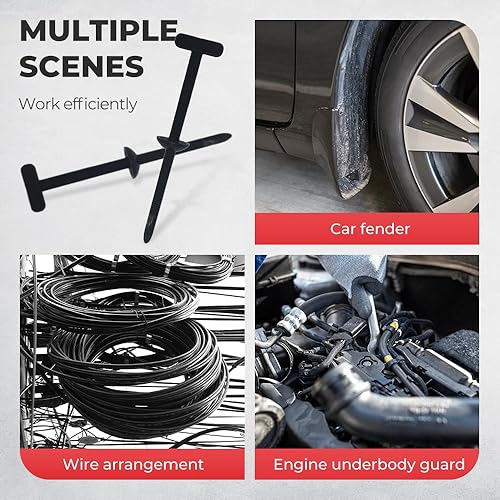 MULTIPLE SCENES

Work efficiently

Car fender

Wire arrangement

Engine underbody guard