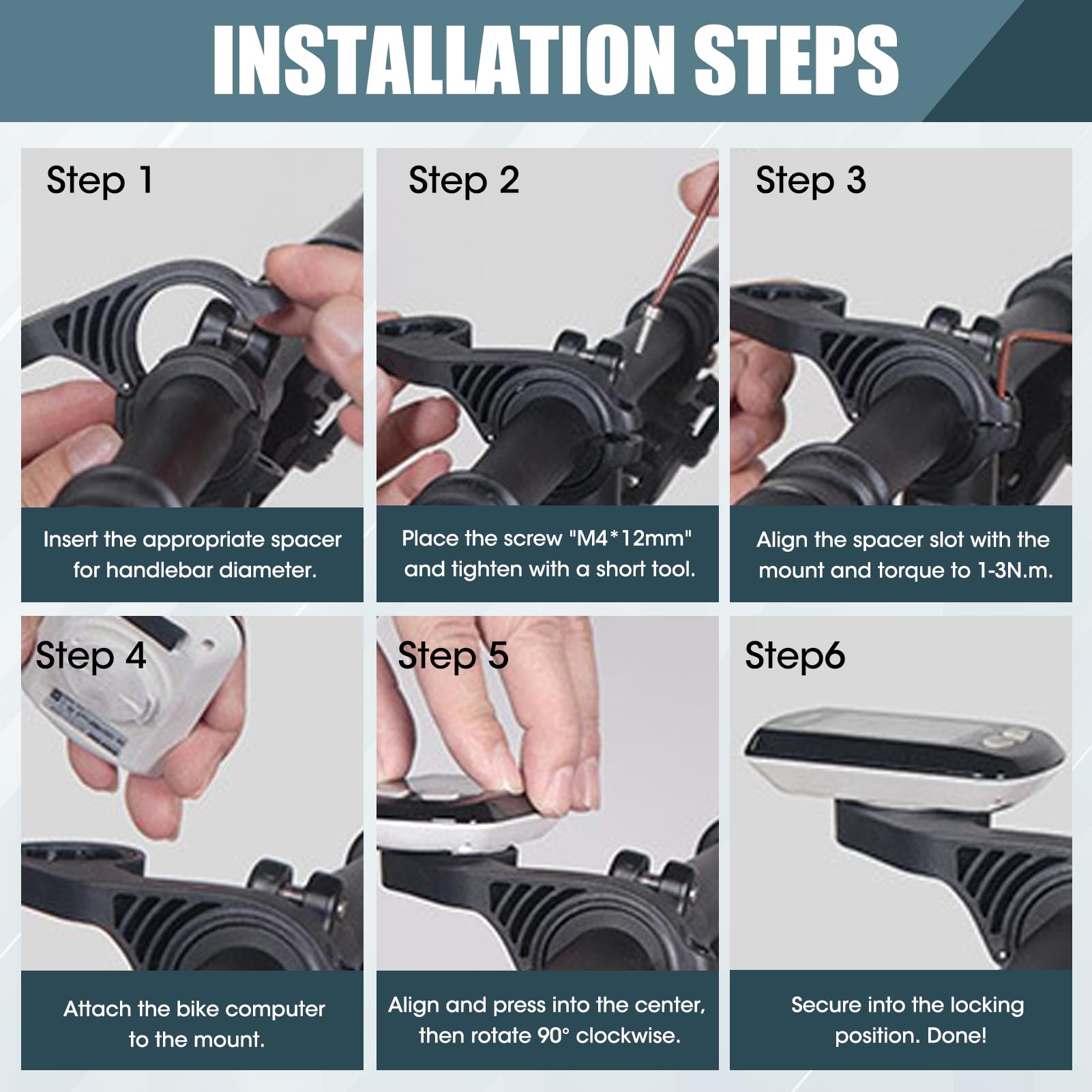 INSTALLATION STEPS

Step 1

Insert the appropriate spacer for handlebar diameter.

Step 2

Place the screw "M4*12mm" and tighten with a short tool.

Step 3

Align the spacer slot with the mount and torque to 1-3N.m.

Step 4

Attach the bike computer to the mount.

Step 5

Align and press into the center, then rotate 90° clockwise.

Step6

Secure into the locking position. Done!