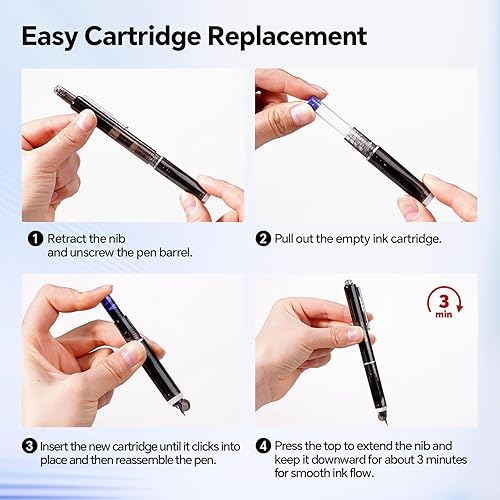 Easy Cartridge Replacement

1 Retract the nib and unscrew the pen barrel.

2 Pull out the empty ink cartridge.

3 min

3 Insert the new cartridge until it clicks into place and then reassemble the pen.

4 Press the top to extend the nib and keep it downward for about 3 minutes for smooth ink flow.