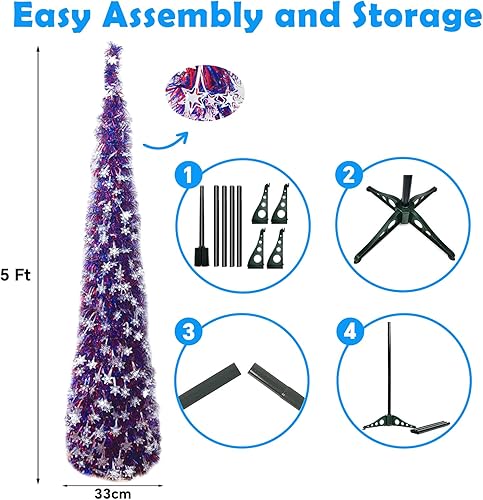 Easy Assembly and Storage

5 Ft

33cm

1

2

3

4