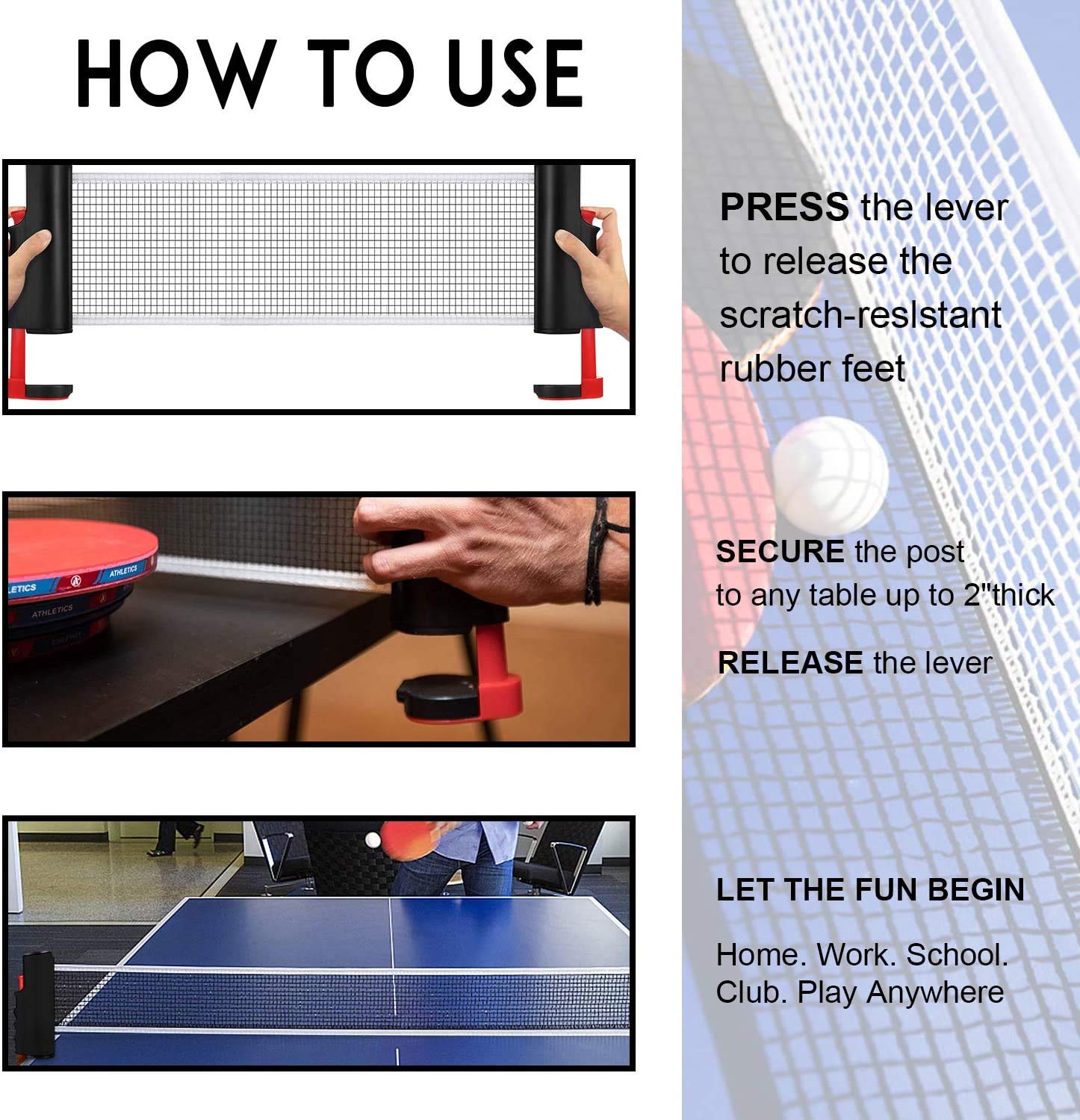 HOW TO USE

LETICS
ATHLETICS
ATHLETICS

PRESS the lever to release the scratch-reslstant rubber feet

SECURE the post to any table up to 2"thick

RELEASE the lever

LET THE FUN BEGIN

Home. Work. School. Club. Play Anywhere