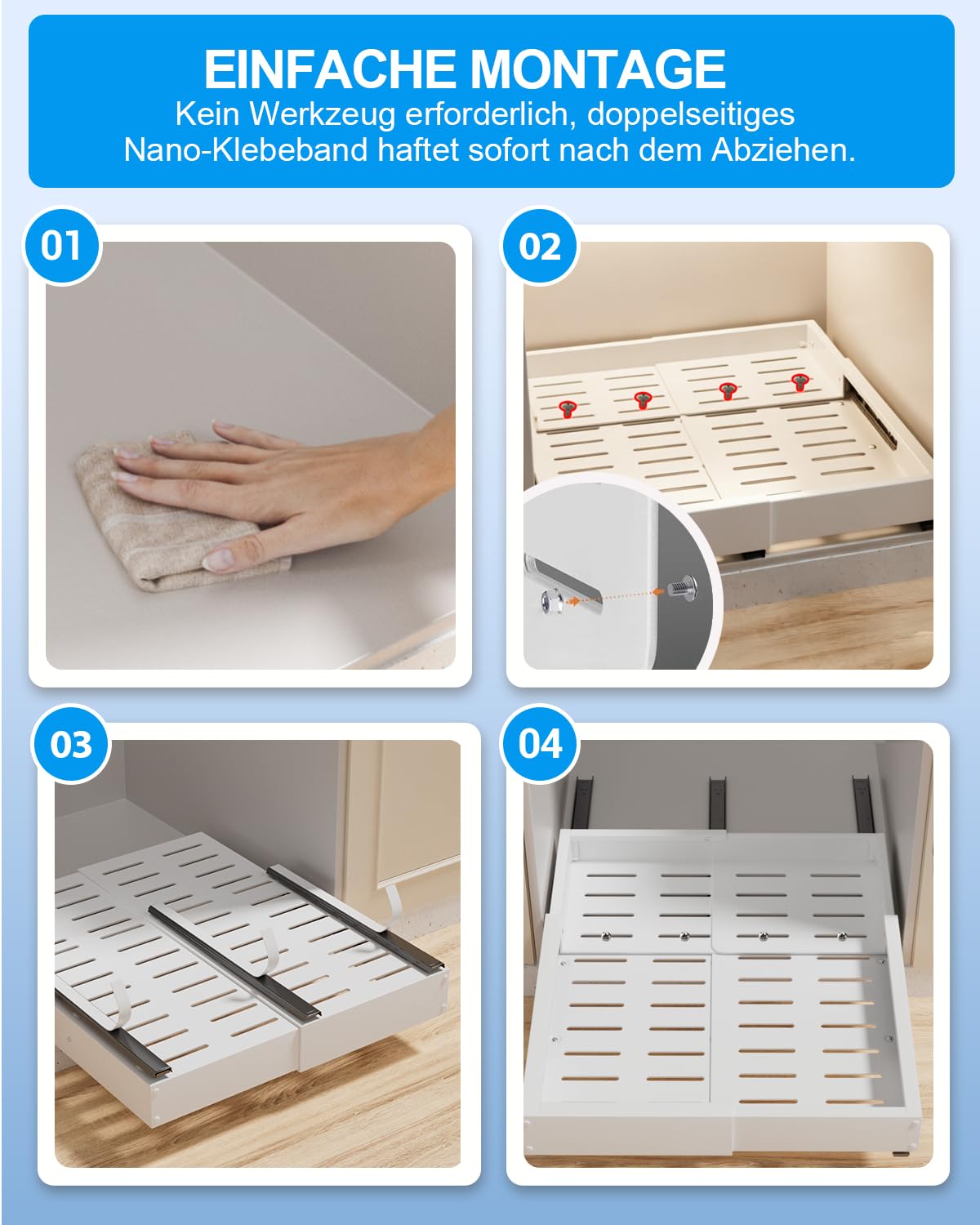 EINFACHE MONTAGE
Kein Werkzeug erforderlich, doppelseitiges Nano-Klebeband haftet sofort nach dem Abziehen.

01

02

03

04