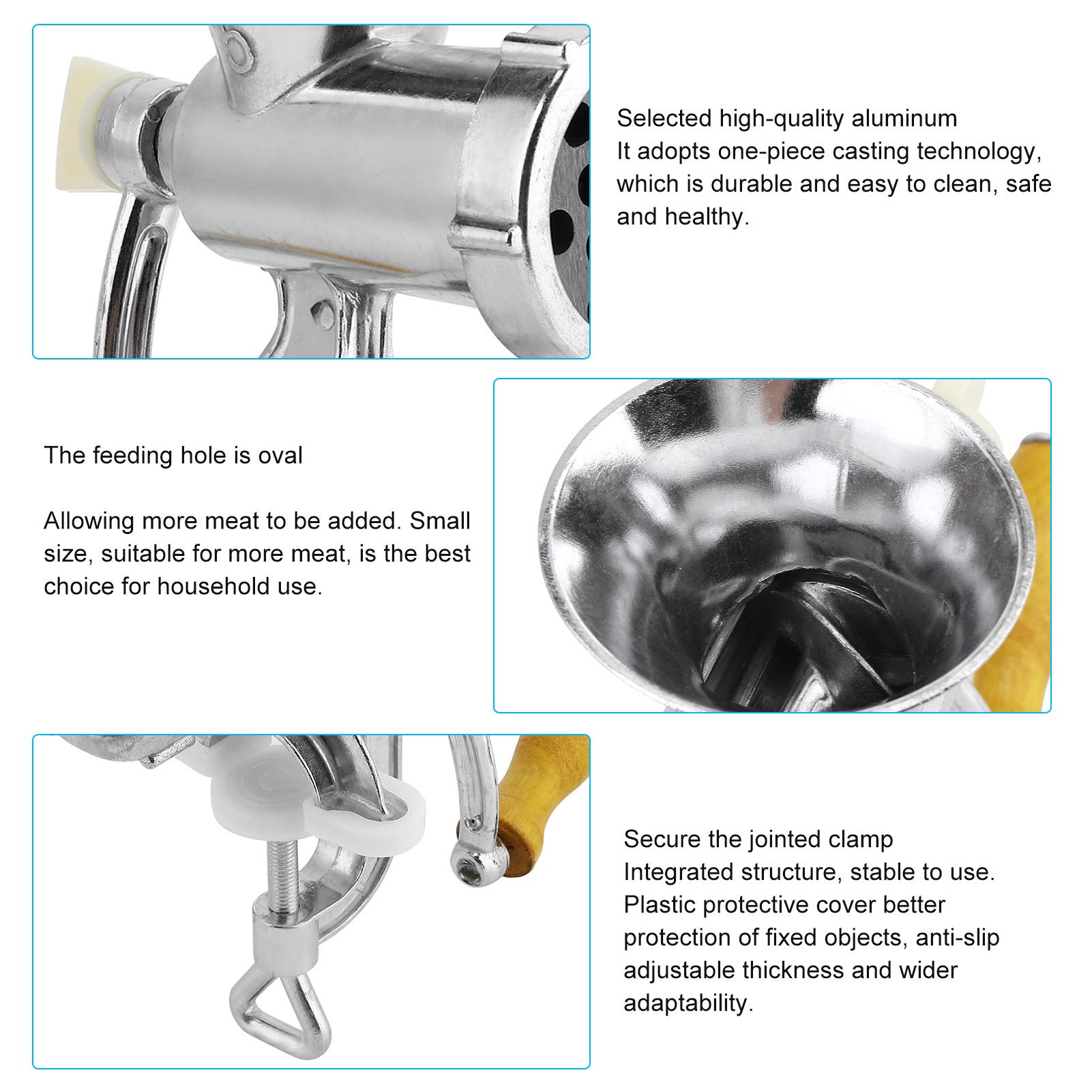 Selected high-quality aluminum
It adopts one-piece casting technology, which is durable and easy to clean, safe and healthy.

The feeding hole is oval

Allowing more meat to be added. Small size, suitable for more meat, is the best choice for household use.

Secure the jointed clamp
Integrated structure, stable to use. Plastic protective cover better protection of fixed objects, anti-slip adjustable thickness and wider adaptability.