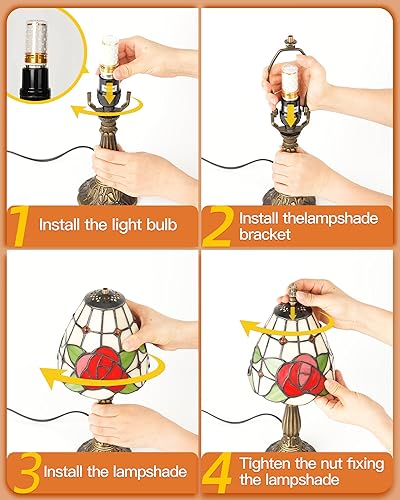 1 Install the light bulb

2 Install thelampshade bracket

3 Install the lampshade

4 Tighten the nut fixing the lampshade