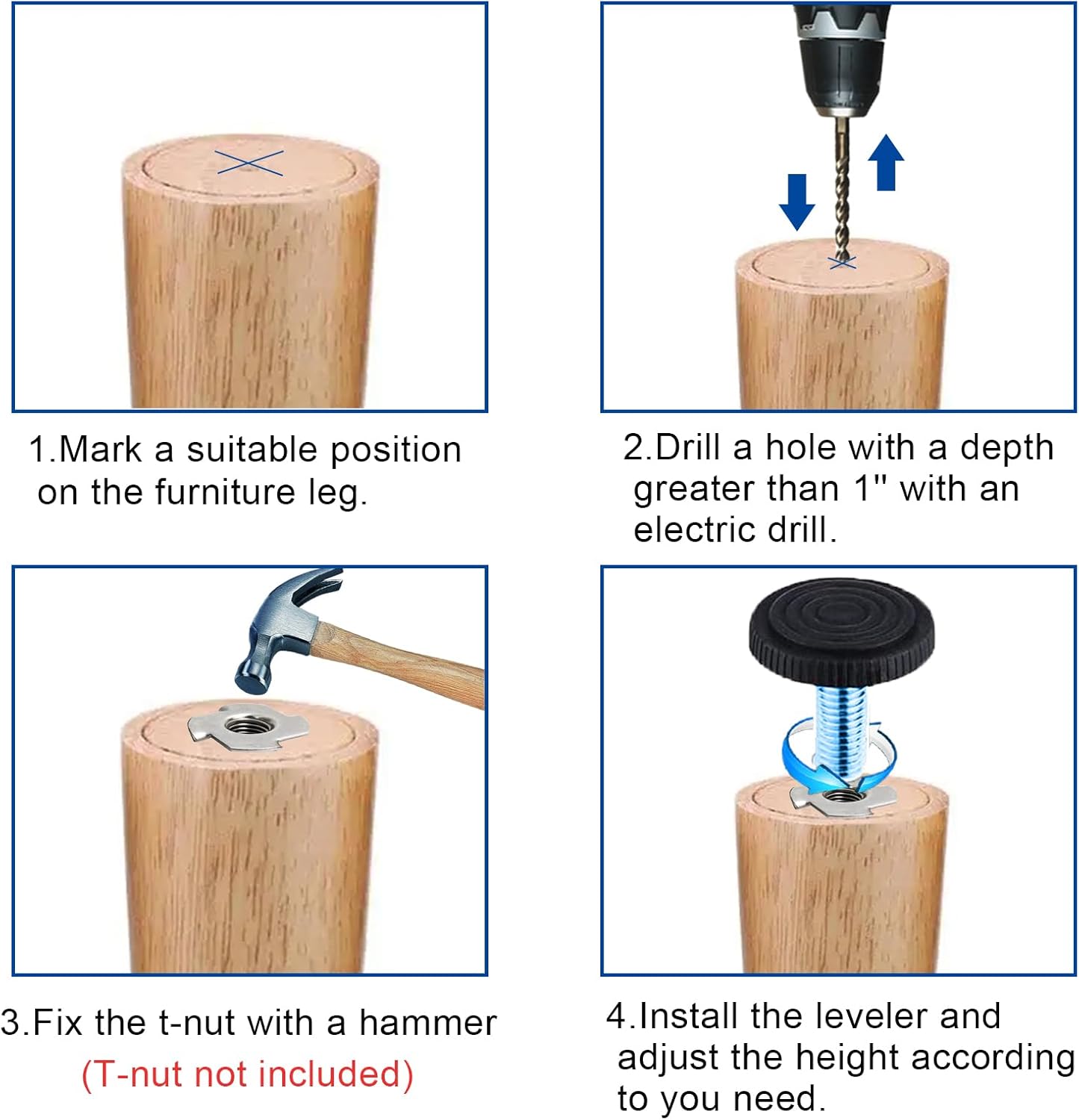 1.Mark a suitable position on the furniture leg.

2.Drill a hole with a depth greater than 1" with an electric drill.

3.Fix the t-nut with a hammer
(T-nut not included)

4.Install the leveler and adjust the height according to you need.