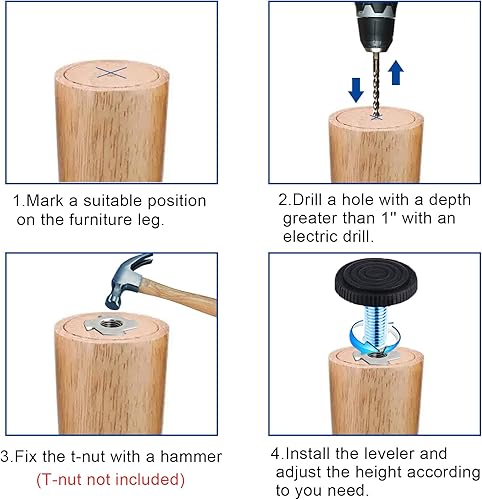 1.Mark a suitable position on the furniture leg.

2.Drill a hole with a depth greater than 1" with an electric drill.

3.Fix the t-nut with a hammer
(T-nut not included)

4.Install the leveler and adjust the height according to you need.