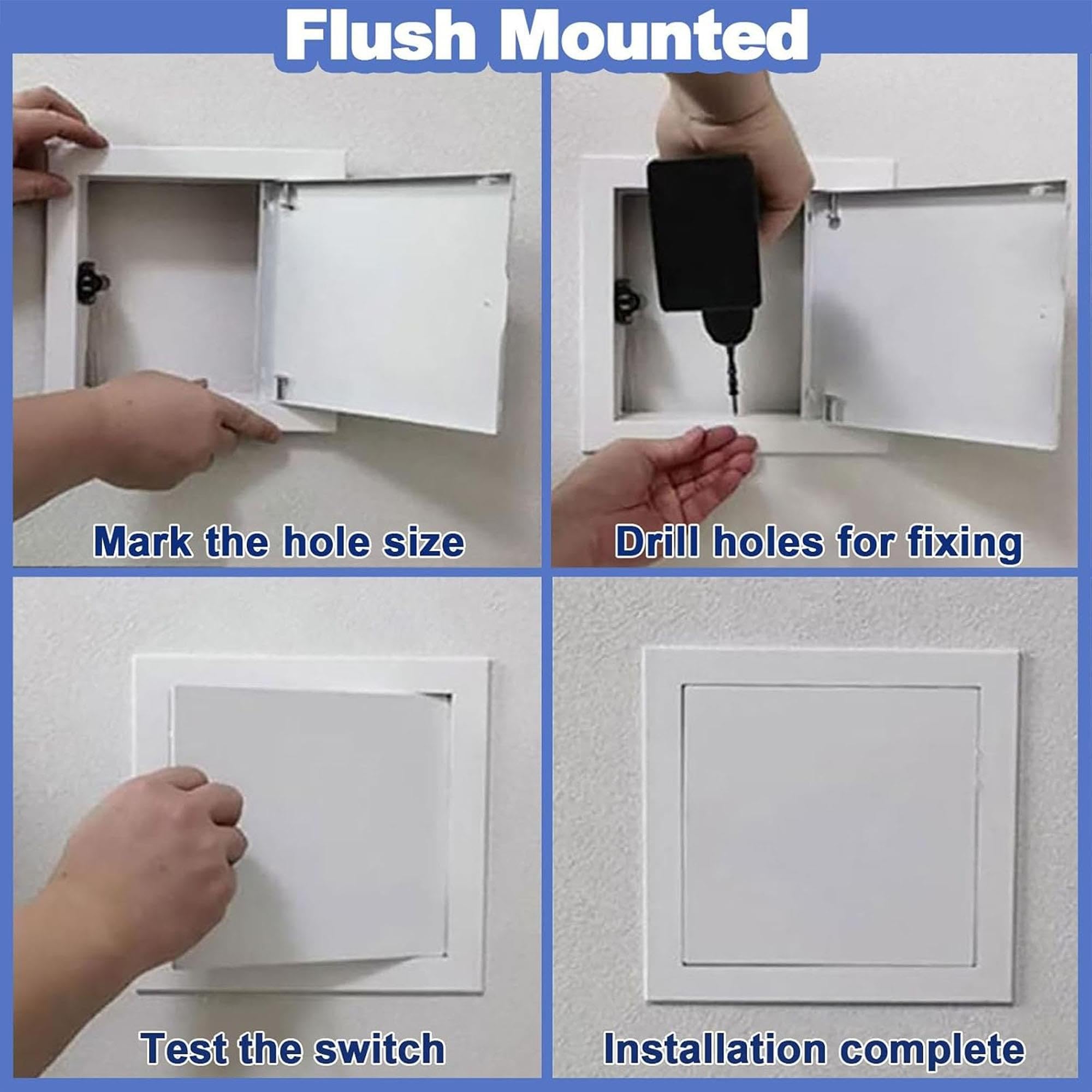 Flush Mounted

Mark the hole size

Drill holes for fixing

Test the switch

Installation complete