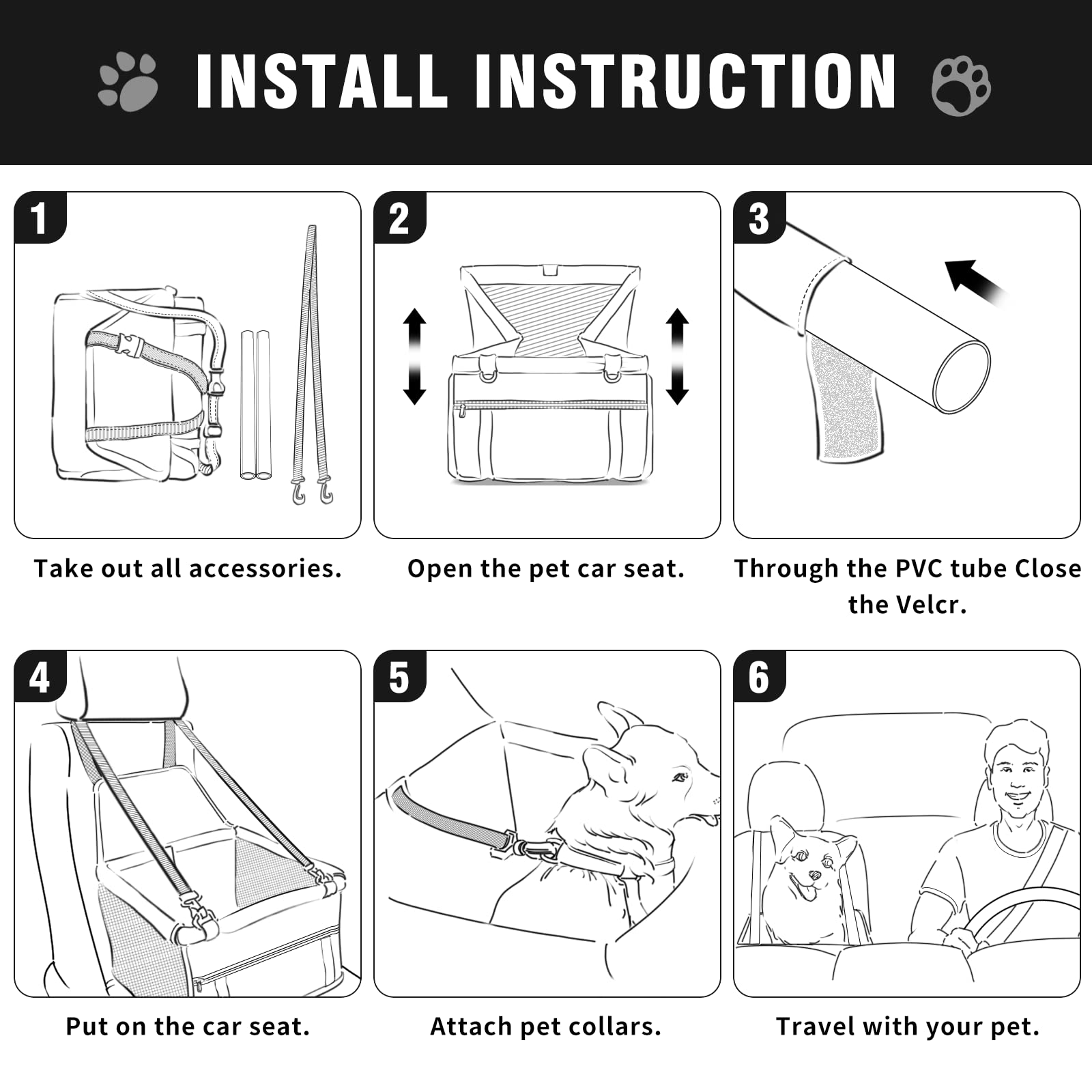 INSTALL INSTRUCTION

1

Take out all accessories.

2

Open the pet car seat.

3

Through the PVC tube Close the Velcr.

4

Put on the car seat.

5

Attach pet collars.

6

Travel with your pet.