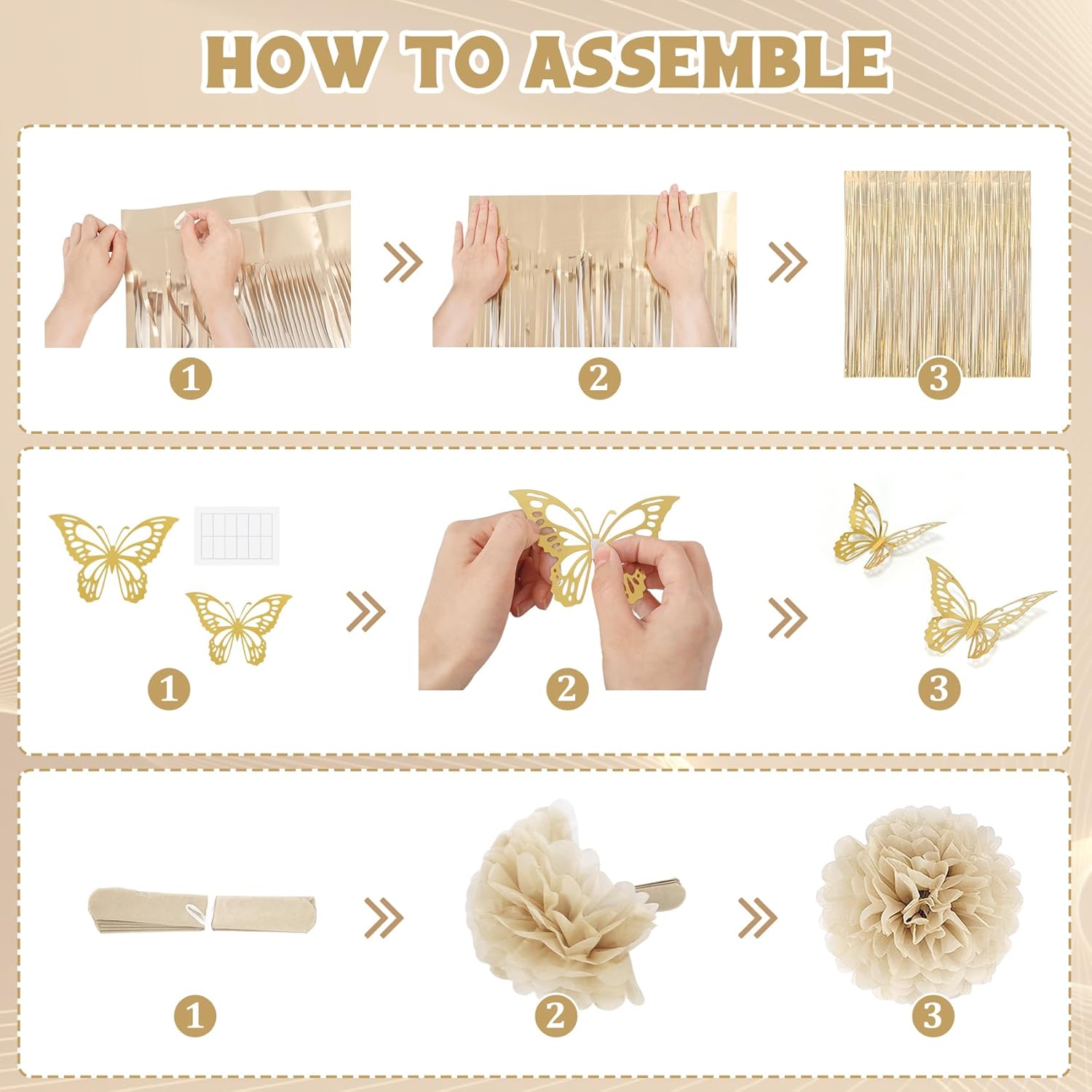 HOW TO ASSEMBLE

1

2

3

1

2

3

1

2

3