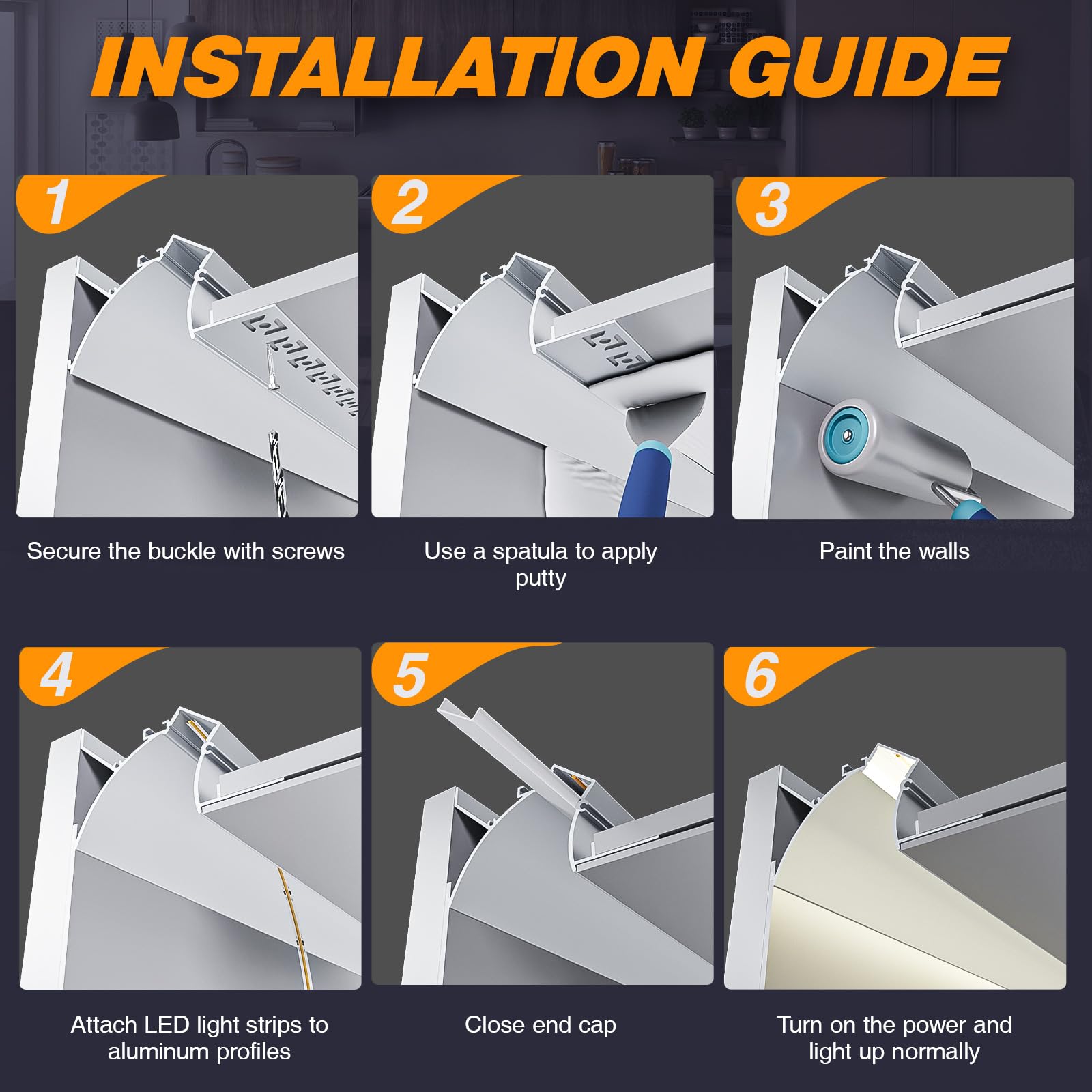 INSTALLATION GUIDE

1

Secure the buckle with screws

2

Use a spatula to apply putty

3

Paint the walls

4

Attach LED light strips to aluminum profiles

5

Close end cap

6

Turn on the power and light up normally