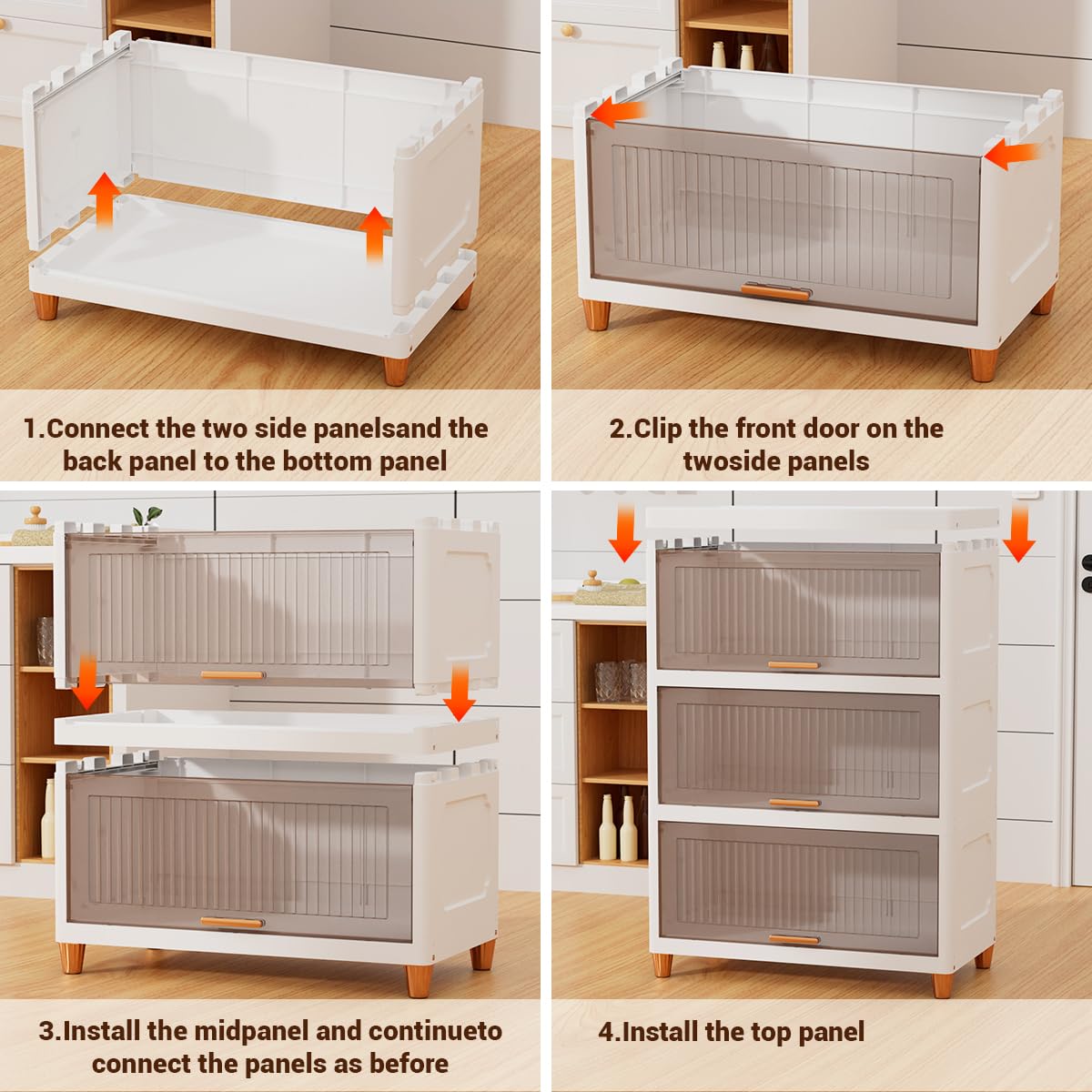 1.Connect the two side panelsand the back panel to the bottom panel

2.Clip the front door on the twoside panels

3.Install the midpanel and continueto connect the panels as before

4.Install the top panel