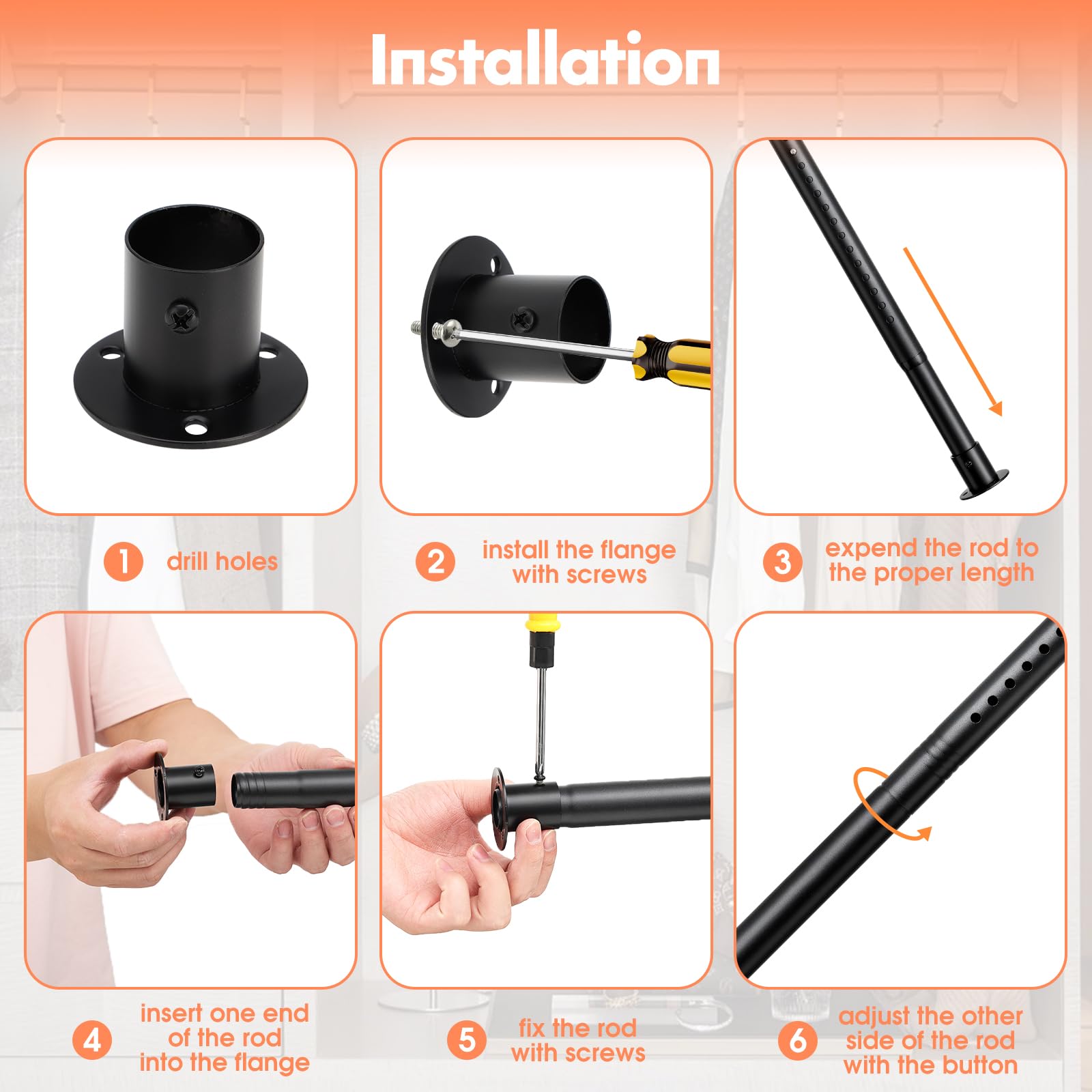 Installation

1 drill holes

2 install the flange with screws

3 expend the rod to the proper length

4 insert one end of the rod into the flange

5 fix the rod with screws

6 adjust the other side of the rod with the button