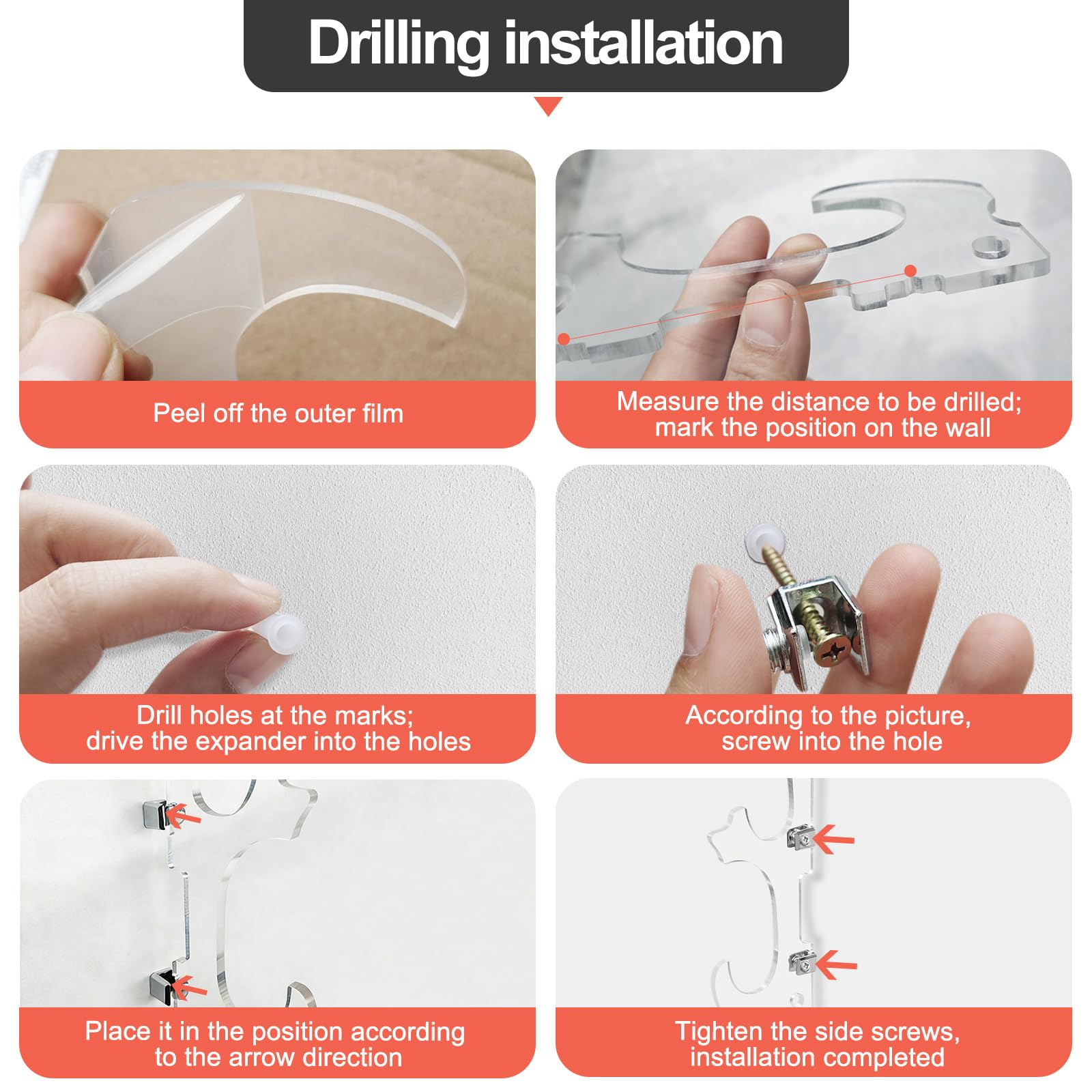 Drilling installation

Peel off the outer film

Measure the distance to be drilled; mark the position on the wall

Drill holes at the marks; drive the expander into the holes

According to the picture, screw into the hole

Place it in the position according to the arrow direction

Tighten the side screws, installation completed