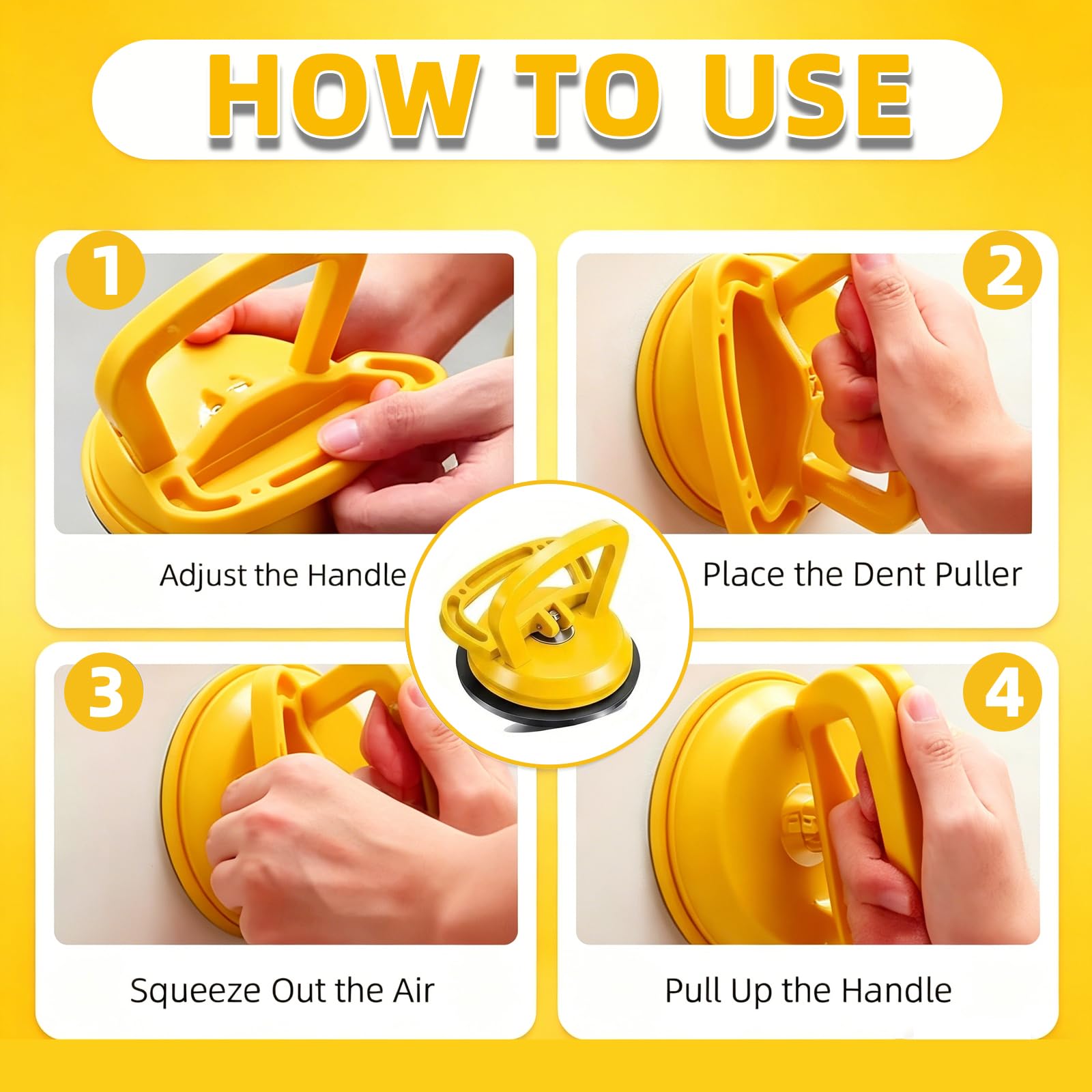 HOW TO USE

1

Adjust the Handle

2

Place the Dent Puller

3

Squeeze Out the Air

4

Pull Up the Handle