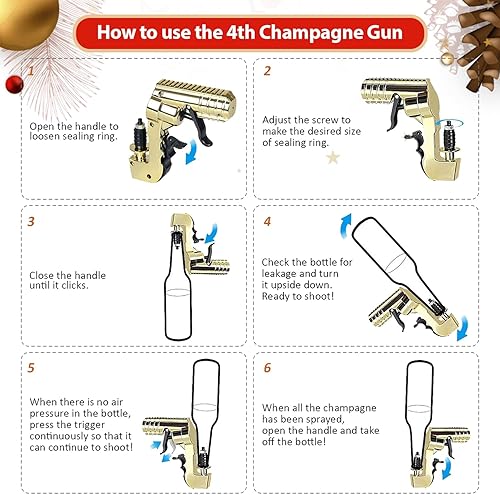 How to use the 4th Champagne Gun

1
Open the handle to loosen sealing ring.

2
Adjust the screw to make the desired size of sealing ring.

3
Close the handle until it clicks.

4
Check the bottle for leakage and turn it upside down. Ready to shoot!

5
When there is no air pressure in the bottle, press the trigger continuously so that it can continue to shoot!

6
When all the champagne has been sprayed, open the handle and take off the bottle!