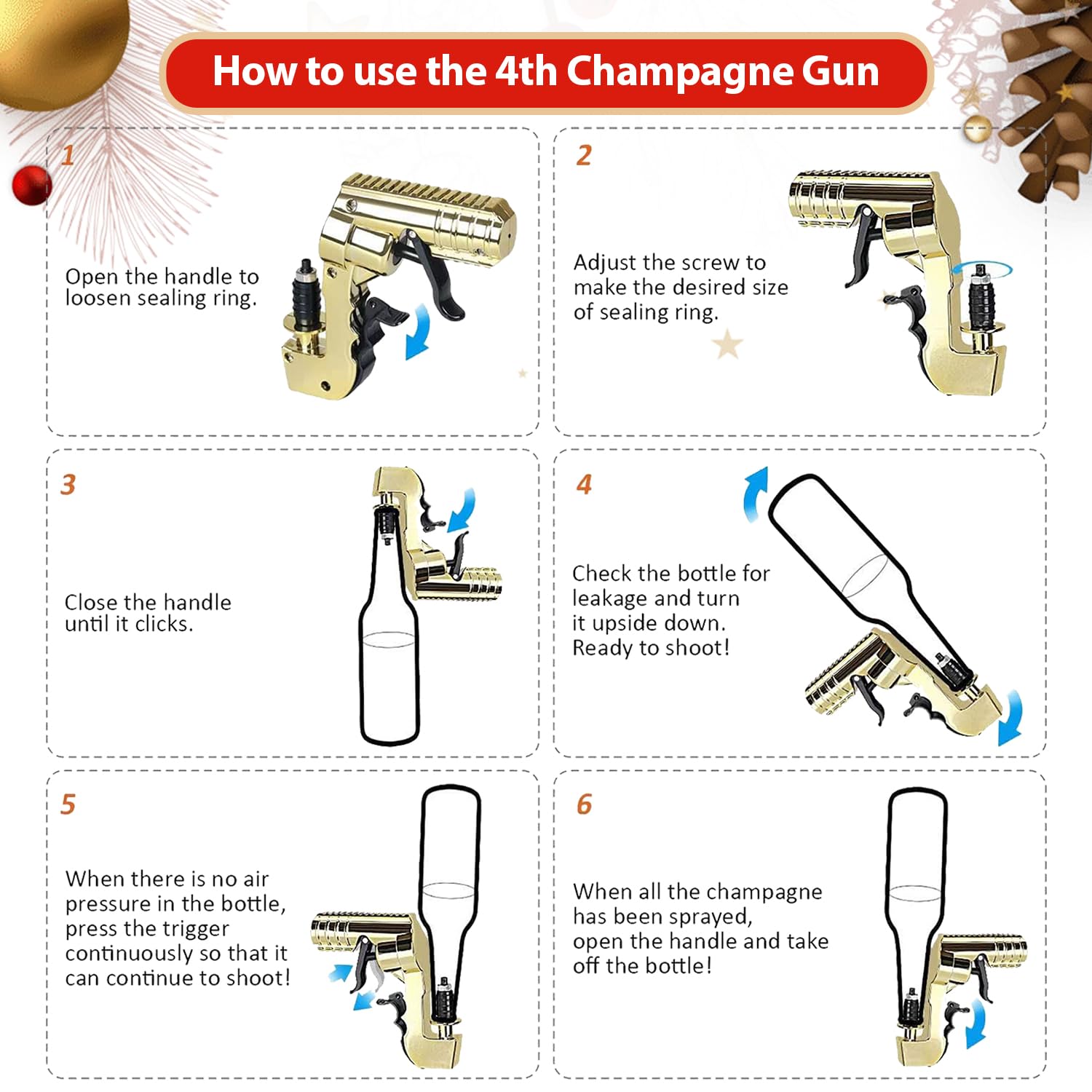 How to use the 4th Champagne Gun

1

Open the handle to loosen sealing ring.

2

Adjust the screw to make the desired size of sealing ring.

3

Close the handle until it clicks.

4

Check the bottle for leakage and turn it upside down. Ready to shoot!

5

When there is no air pressure in the bottle, press the trigger continuously so that it can continue to shoot!

6

When all the champagne has been sprayed, open the handle and take off the bottle!