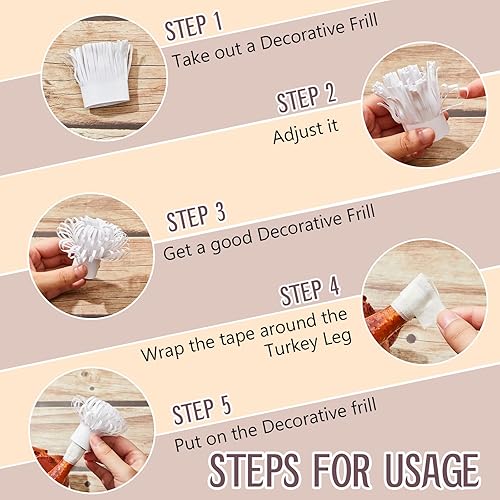 STEP 1
Take out a Decorative Frill

STEP 2
Adjust it

STEP 3
Get a good Decorative Frill

STEP 4
Wrap the tape around the Turkey Leg

STEP 5
Put on the Decorative frill

STEPS FOR USAGE