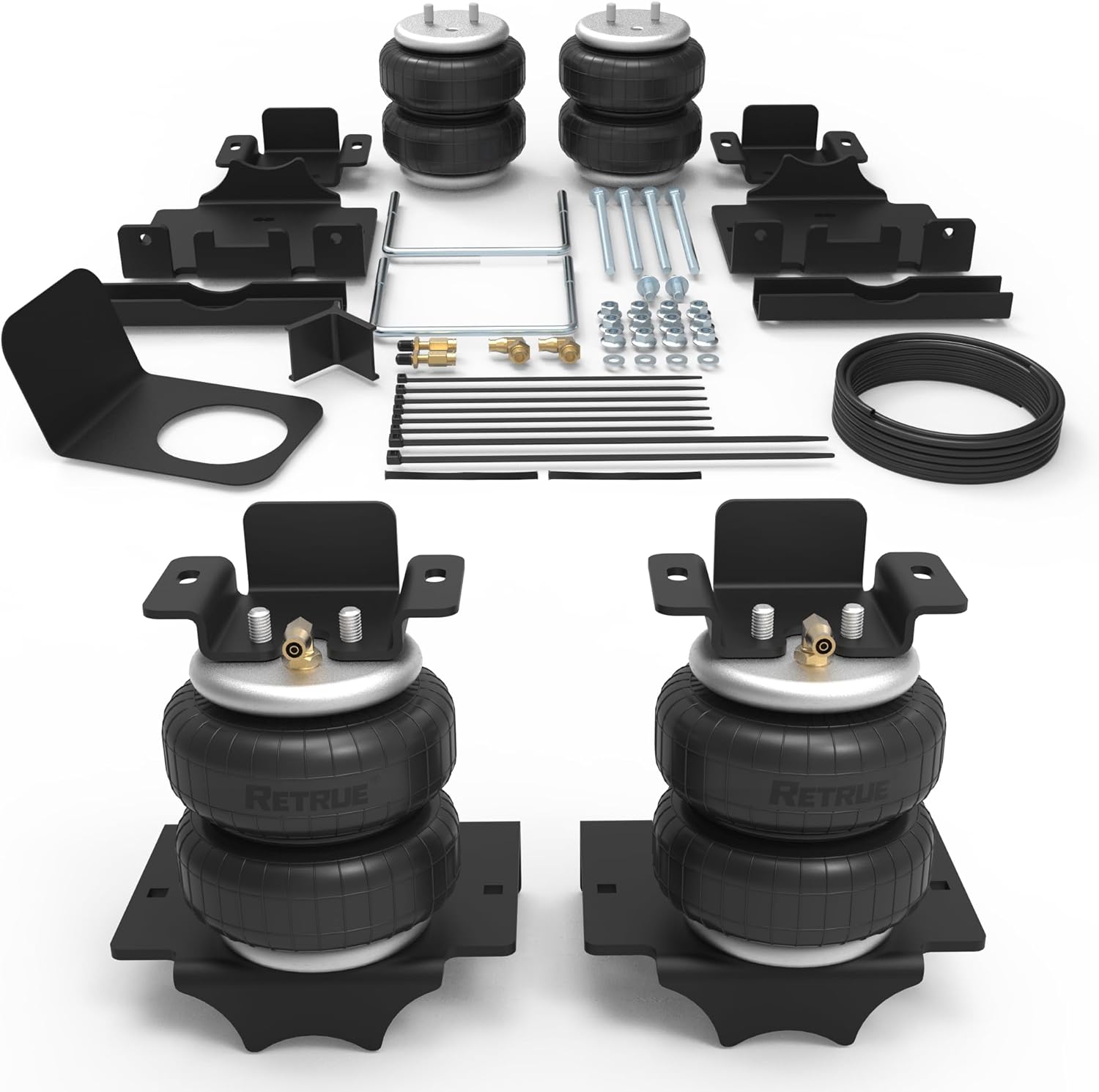 RETRUE

RETRUE