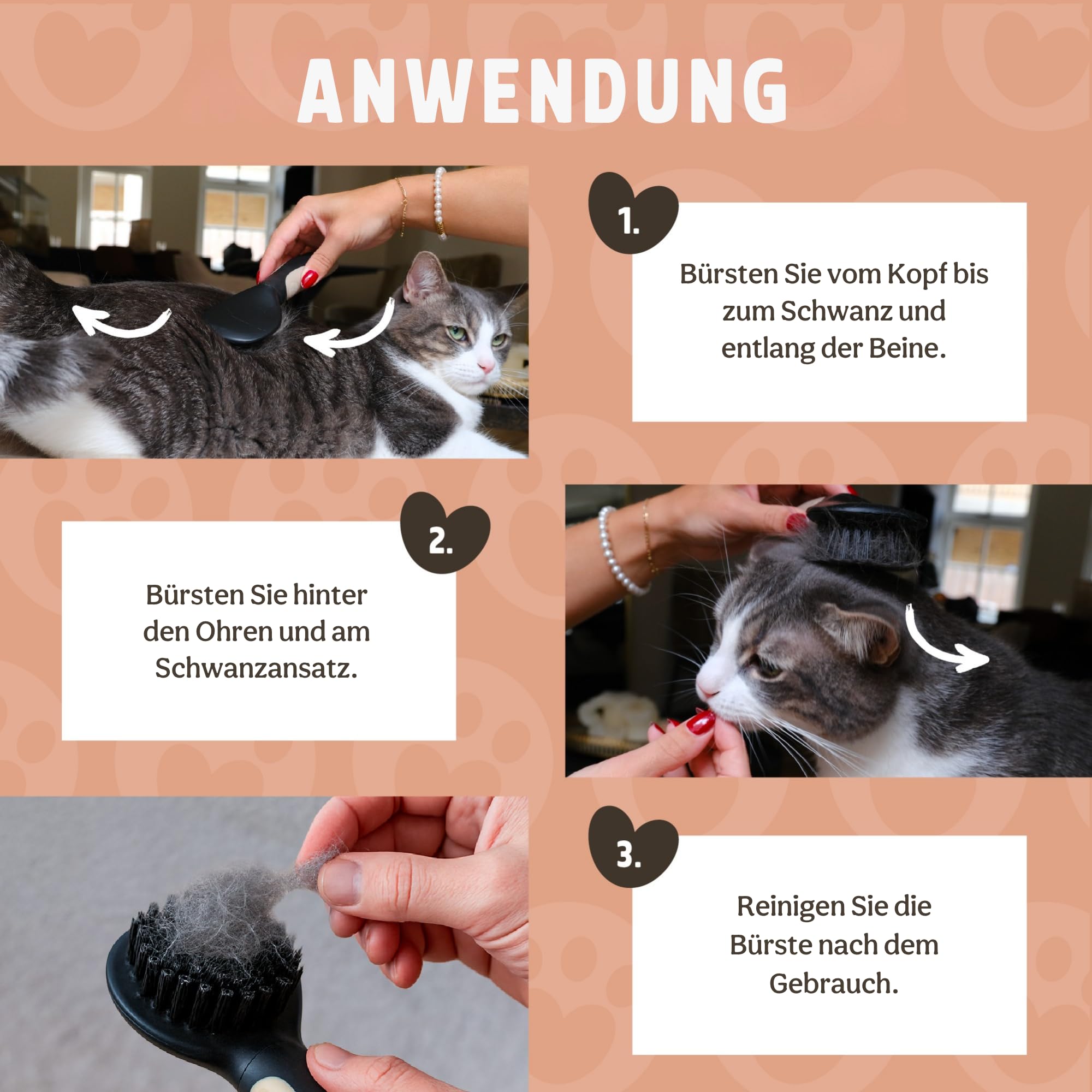 ANWENDUNG

1.

Bürsten Sie vom Kopf bis zum Schwanz und entlang der Beine.

2.

Bürsten Sie hinter den Ohren und am Schwanzansatz.

3.

Reinigen Sie die Bürste nach dem Gebrauch.