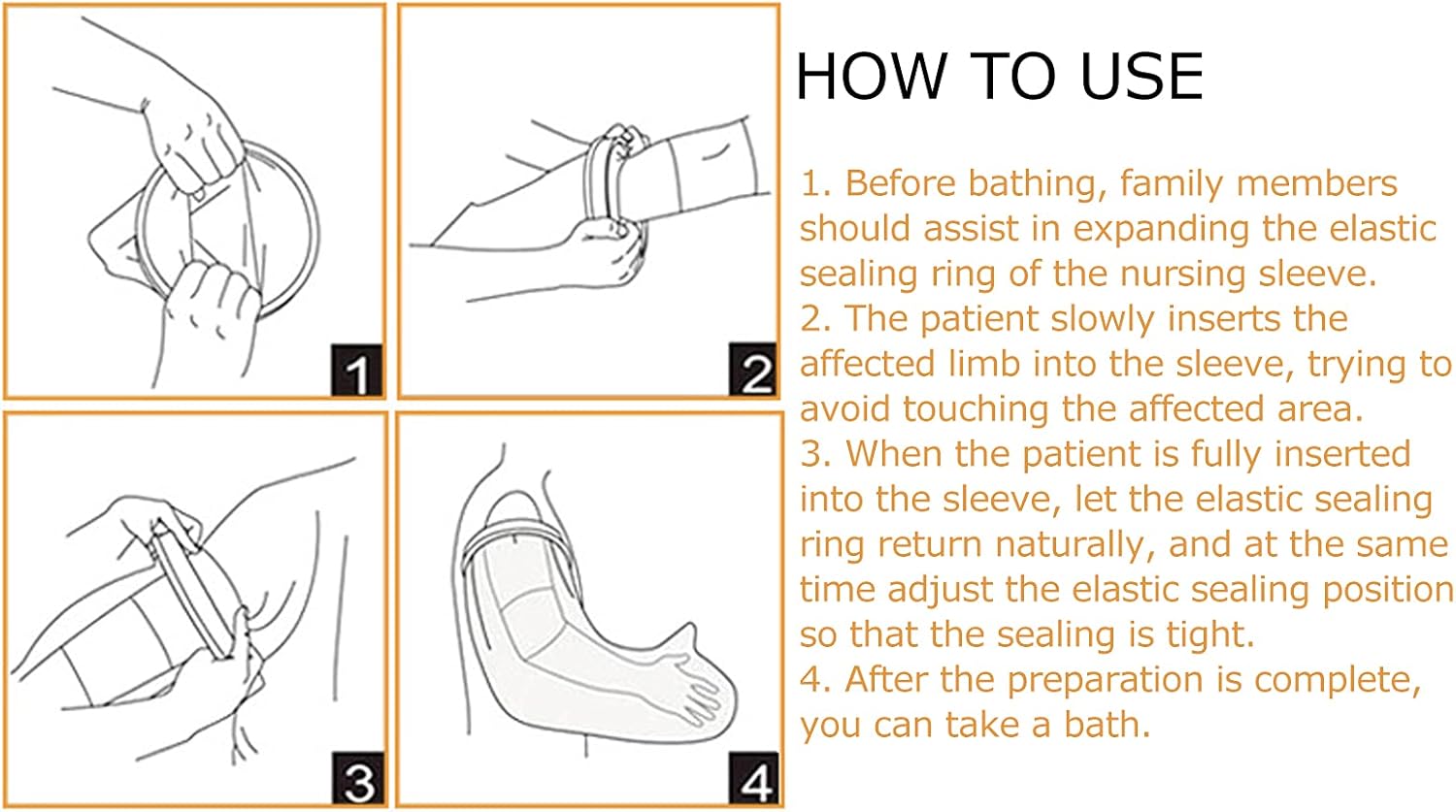 1

2

3

4

HOW TO USE

1. Before bathing, family members should assist in expanding the elastic sealing ring of the nursing sleeve.
2. The patient slowly inserts the affected limb into the sleeve, trying to avoid touching the affected area.
3. When the patient is fully inserted into the sleeve, let the elastic sealing ring return naturally, and at the same time adjust the elastic sealing position so that the sealing is tight.
4. After the preparation is complete, you can take a bath.