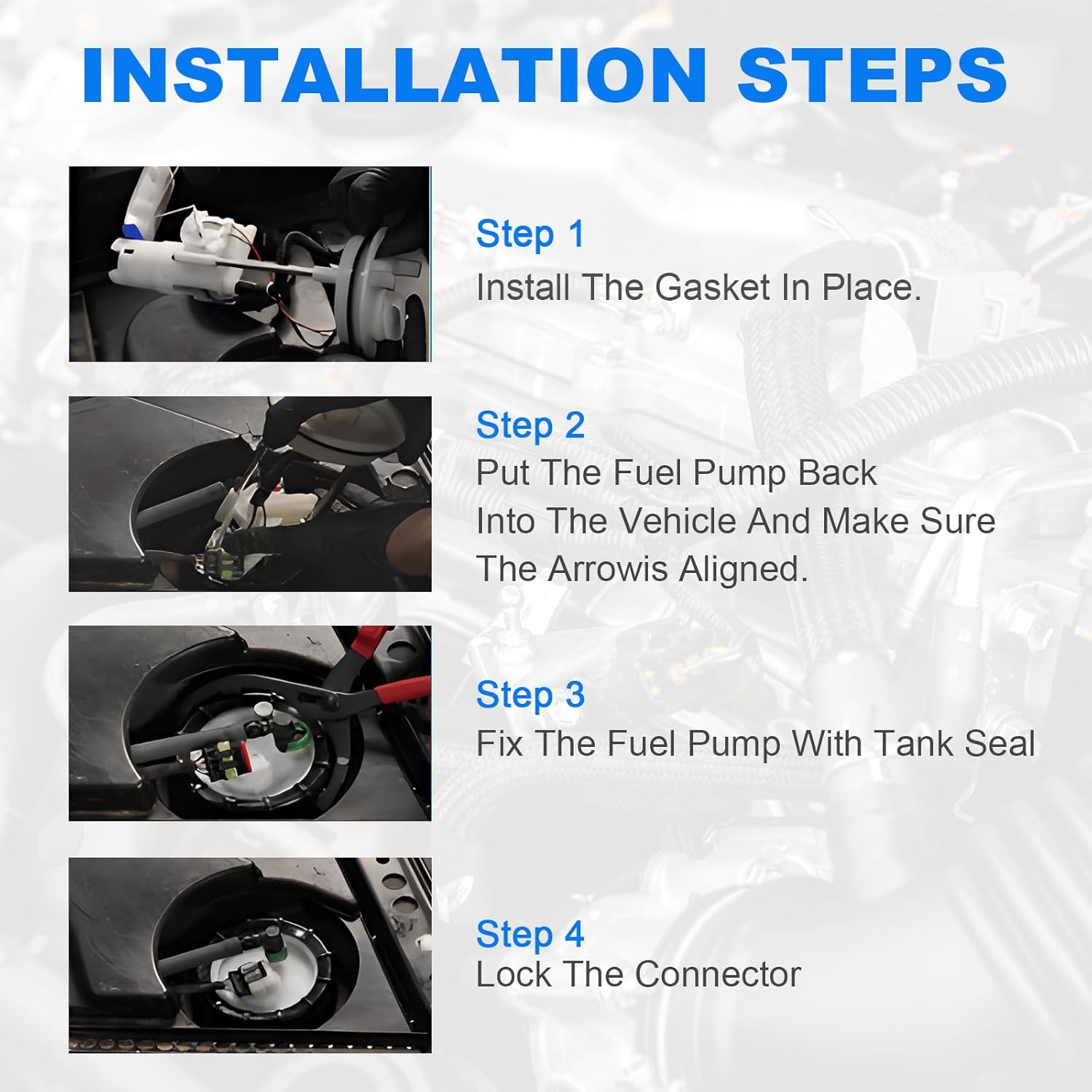 INSTALLATION STEPS

Step 1
Install The Gasket In Place.

Step 2
Put The Fuel Pump Back Into The Vehicle And Make Sure The Arrowis Aligned.

Step 3
Fix The Fuel Pump With Tank Seal

Step 4
Lock The Connector