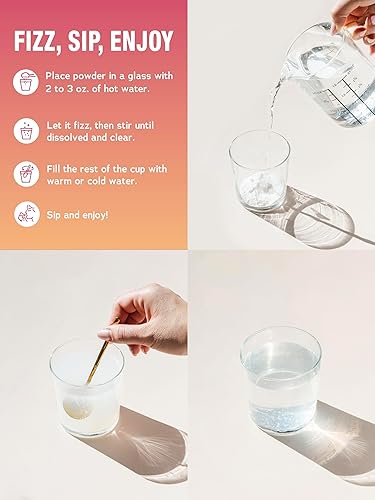 FIZZ, SIP, ENJOY

Place powder in a glass with 2 to 3 oz. of hot water.

Let it fizz, then stir until dissolved and clear.

Fill the rest of the cup with warm or cold water.

Sip and enjoy!