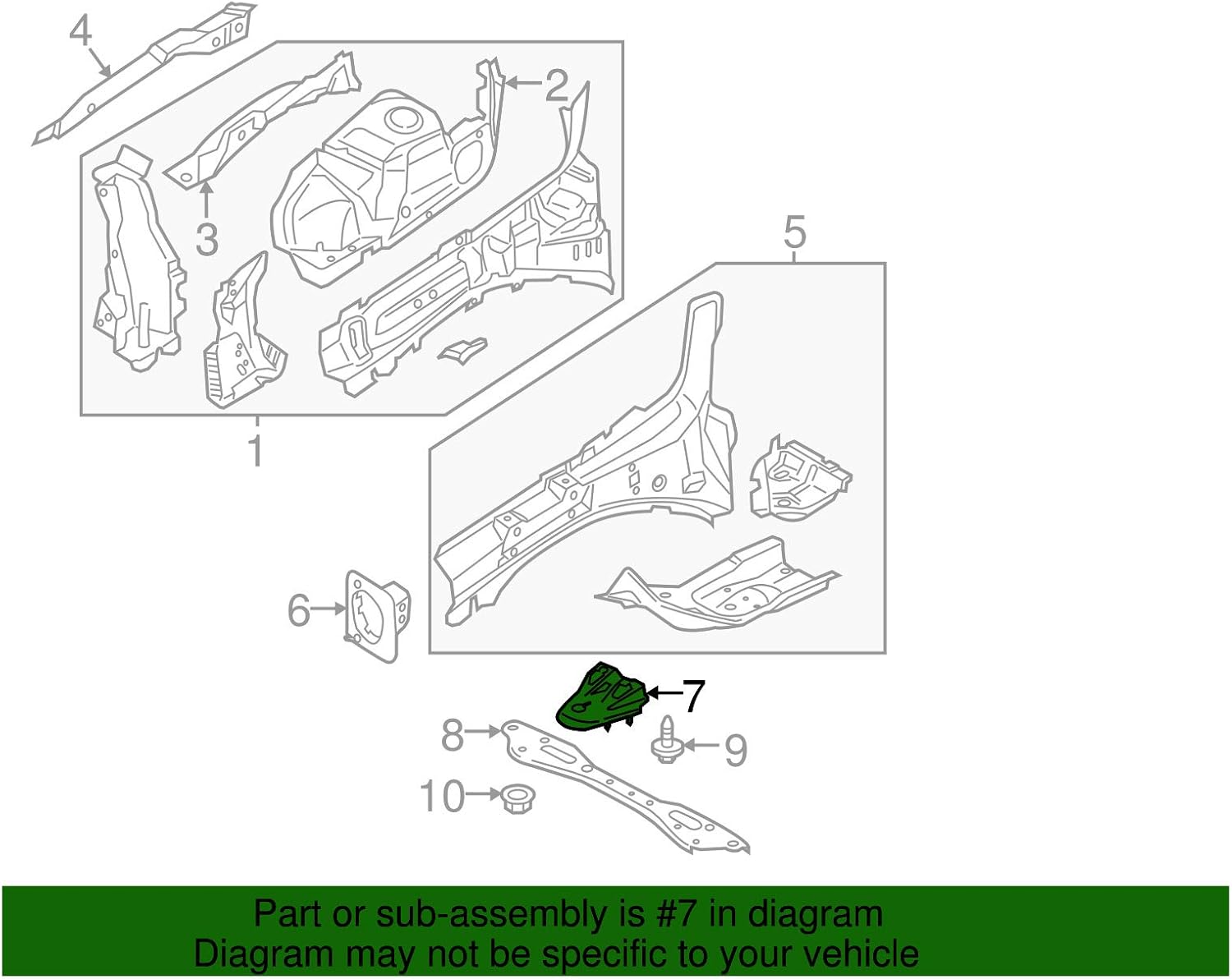 4
2
3
5
1
6
7
8
9
10

Part or sub-assembly is #7 in diagram
Diagram may not be specific to your vehicle