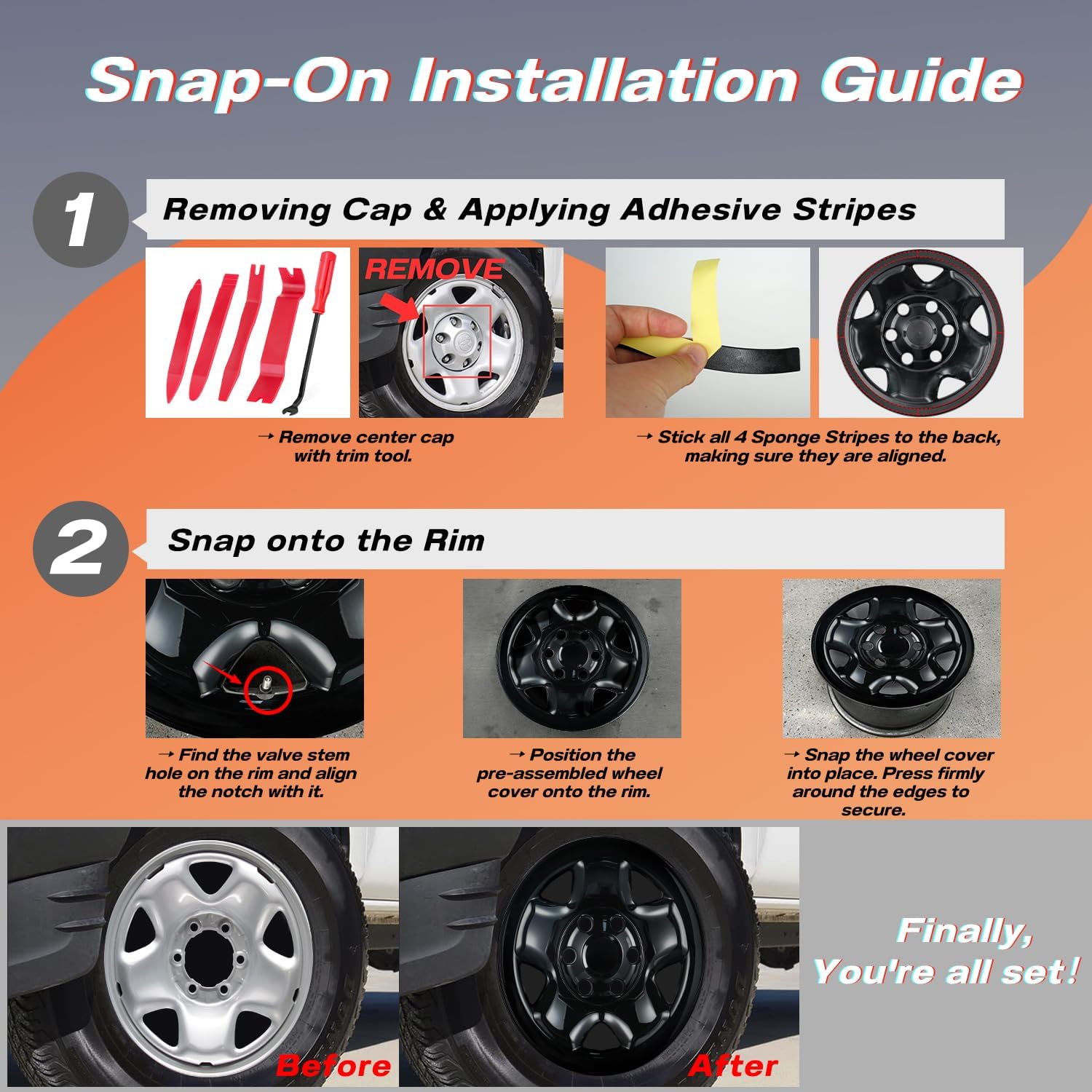 Snap-On Installation Guide

1

Removing Cap & Applying Adhesive Stripes

REMOVE

→ Remove center cap with trim tool.

→ Stick all 4 Sponge Stripes to the back, making sure they are aligned.

2

Snap onto the Rim

→ Find the valve stem hole on the rim and align the notch with it.

→ Position the pre-assembled wheel cover onto the rim.

→ Snap the wheel cover into place. Press firmly around the edges to secure.

Before

After

Finally, You're all set!