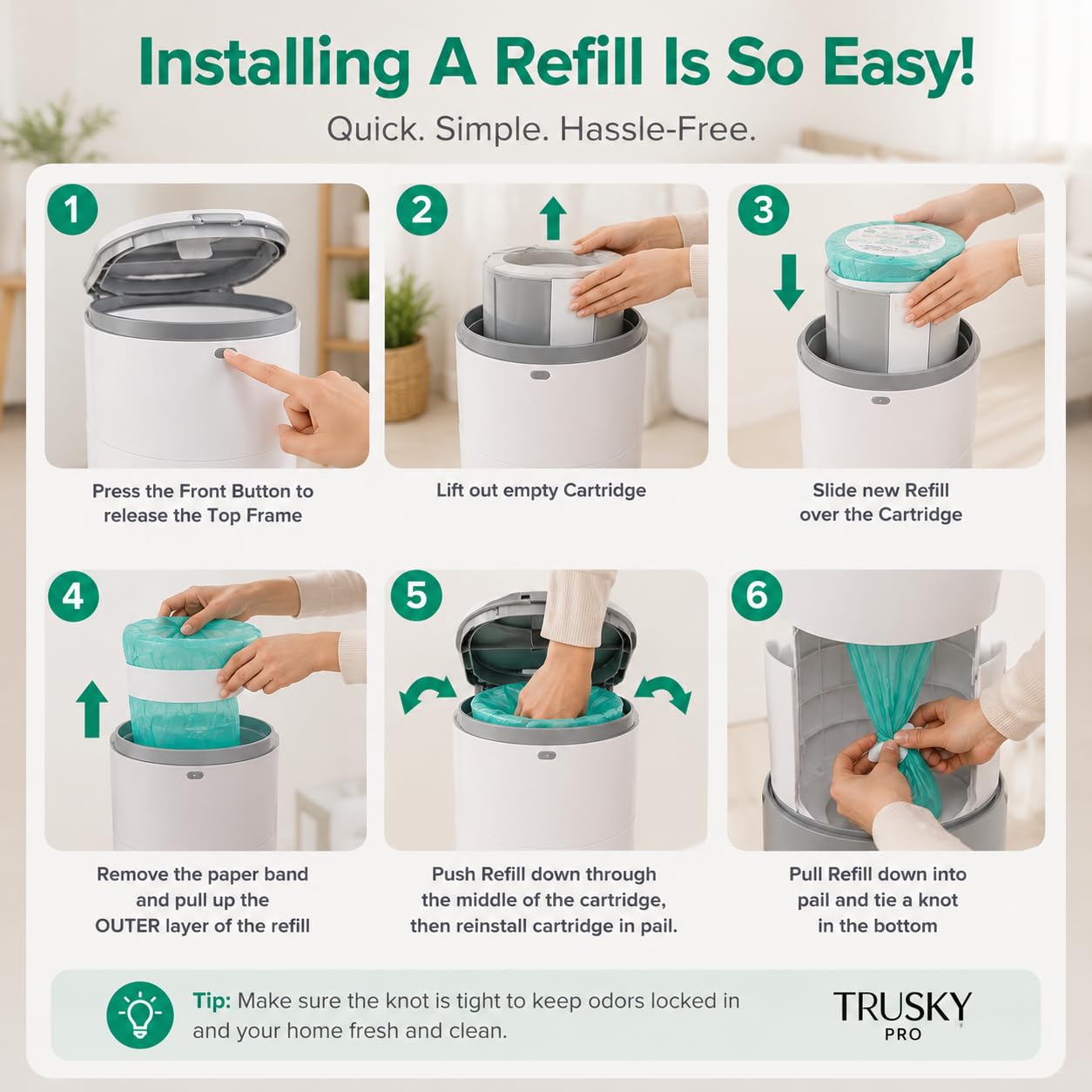 Installing A Refill Is So Easy!

Quick. Simple. Hassle-Free.

1

Press the Front Button to release the Top Frame

2

Lift out empty Cartridge

3

Slide new Refill over the Cartridge

4

Remove the paper band and pull up the OUTER layer of the refill

5

Push Refill down through the middle of the cartridge, then reinstall cartridge in pail.

6

Pull Refill down into pail and tie a knot in the bottom

Tip: Make sure the knot is tight to keep odors locked in and your home fresh and clean.

TRUSKY PRO