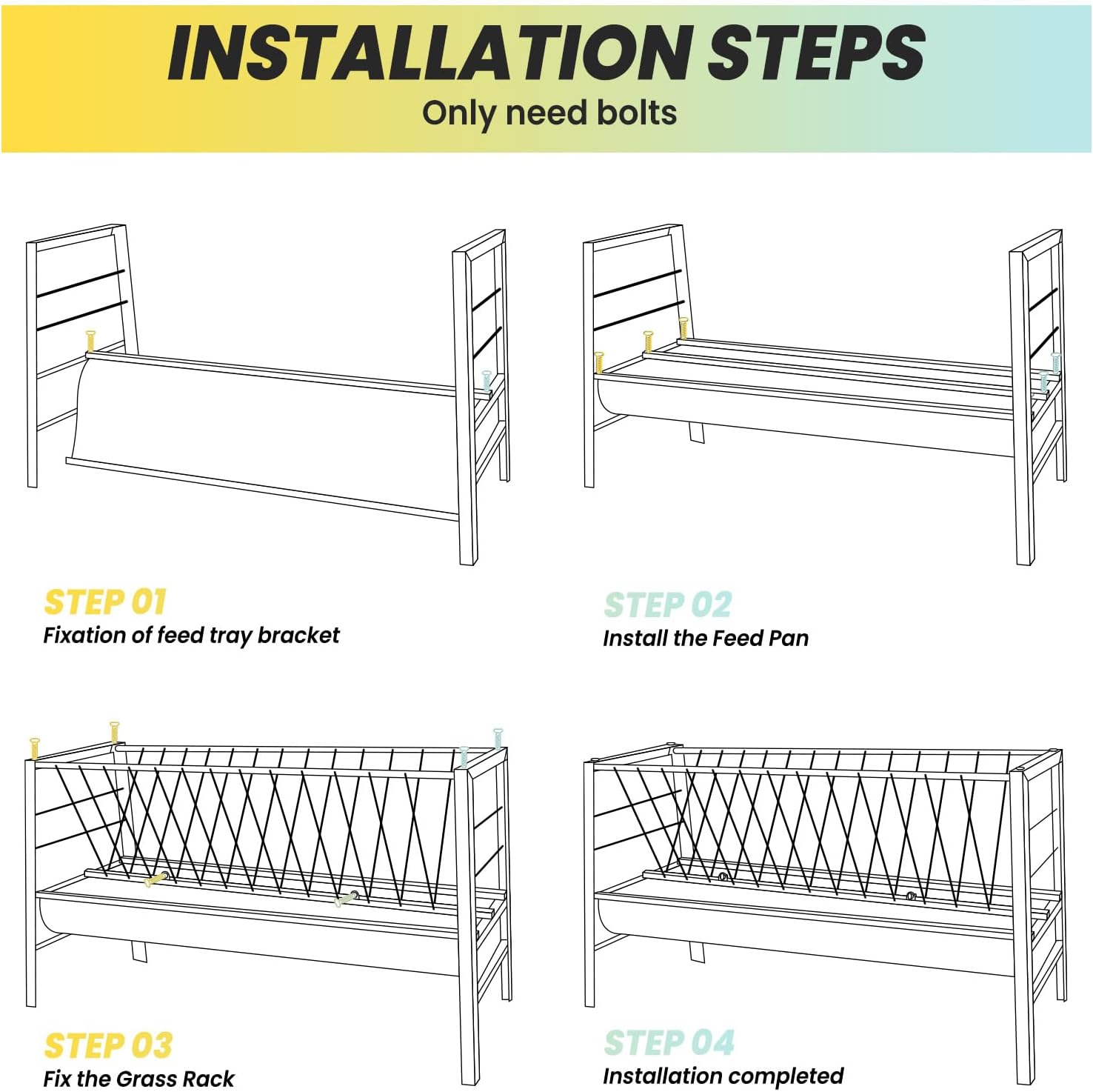 INSTALLATION STEPS
Only need bolts

STEP 01
Fixation of feed tray bracket

STEP 02
Install the Feed Pan

STEP 03
Fix the Grass Rack

STEP 04
Installation completed