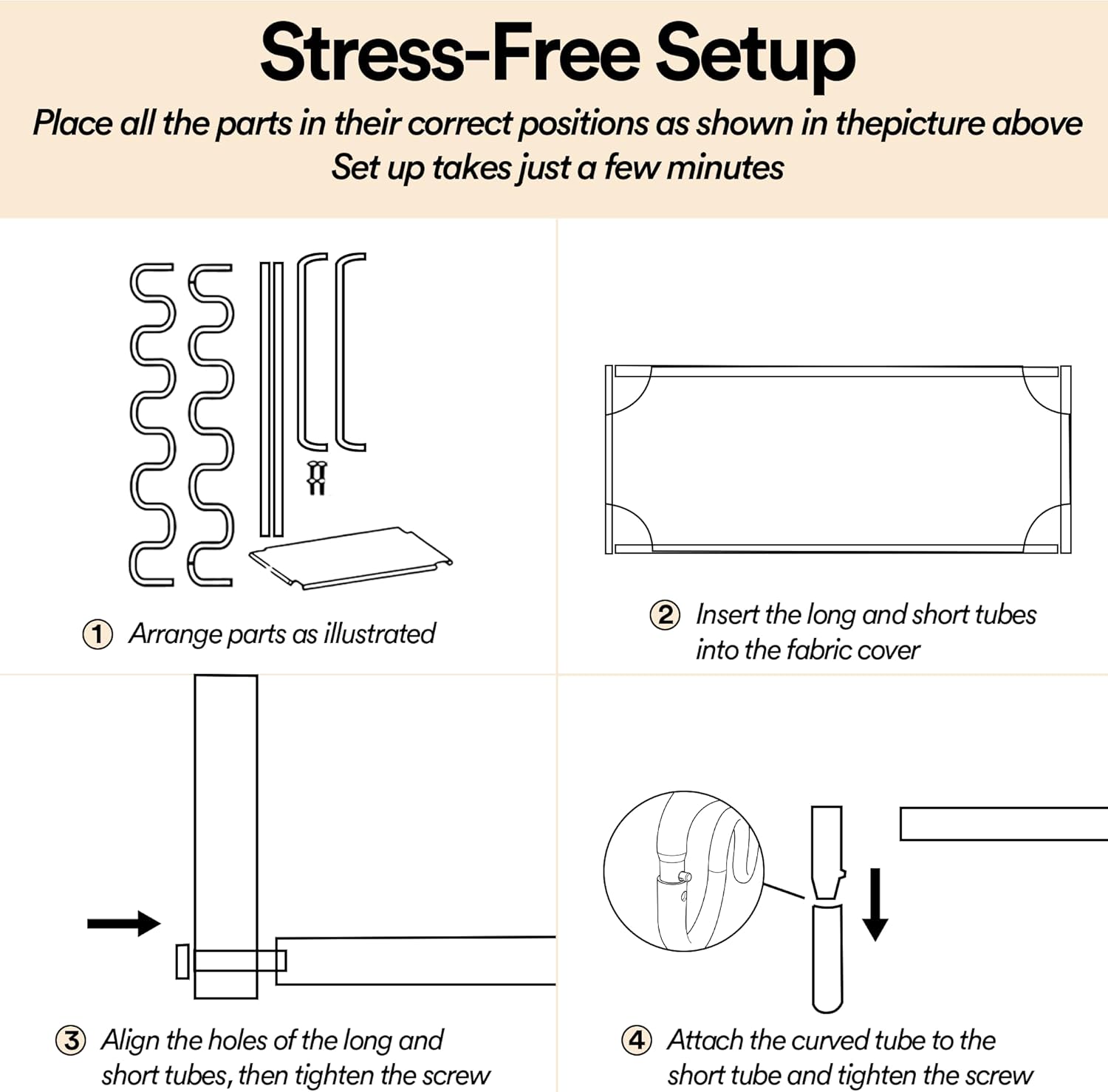 Stress-Free Setup

Place all the parts in their correct positions as shown in thepicture above
Set up takes just a few minutes

① Arrange parts as illustrated

② Insert the long and short tubes into the fabric cover

③ Align the holes of the long and short tubes, then tighten the screw

④ Attach the curved tube to the short tube and tighten the screw