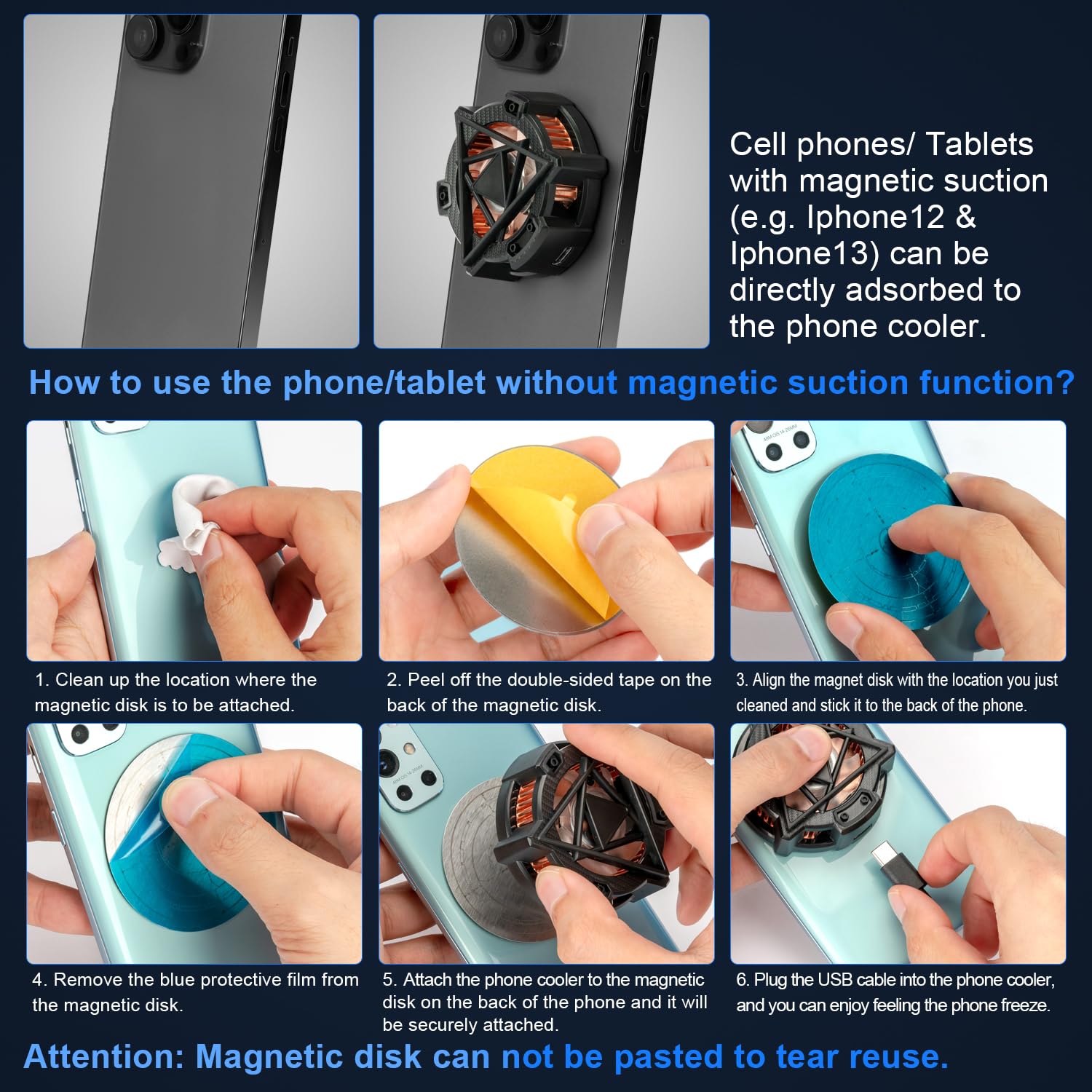 Cell phones/ Tablets with magnetic suction (e.g. Iphone12 & Iphone13) can be directly adsorbed to the phone cooler.

How to use the phone/tablet without magnetic suction function?

1. Clean up the location where the magnetic disk is to be attached.

2. Peel off the double-sided tape on the back of the magnetic disk.

3. Align the magnet disk with the location you just cleaned and stick it to the back of the phone.

4. Remove the blue protective film from the magnetic disk.

5. Attach the phone cooler to the magnetic disk on the back of the phone and it will be securely attached.

6. Plug the USB cable into the phone cooler, and you can enjoy feeling the phone freeze.

Attention: Magnetic disk can not be pasted to tear reuse.